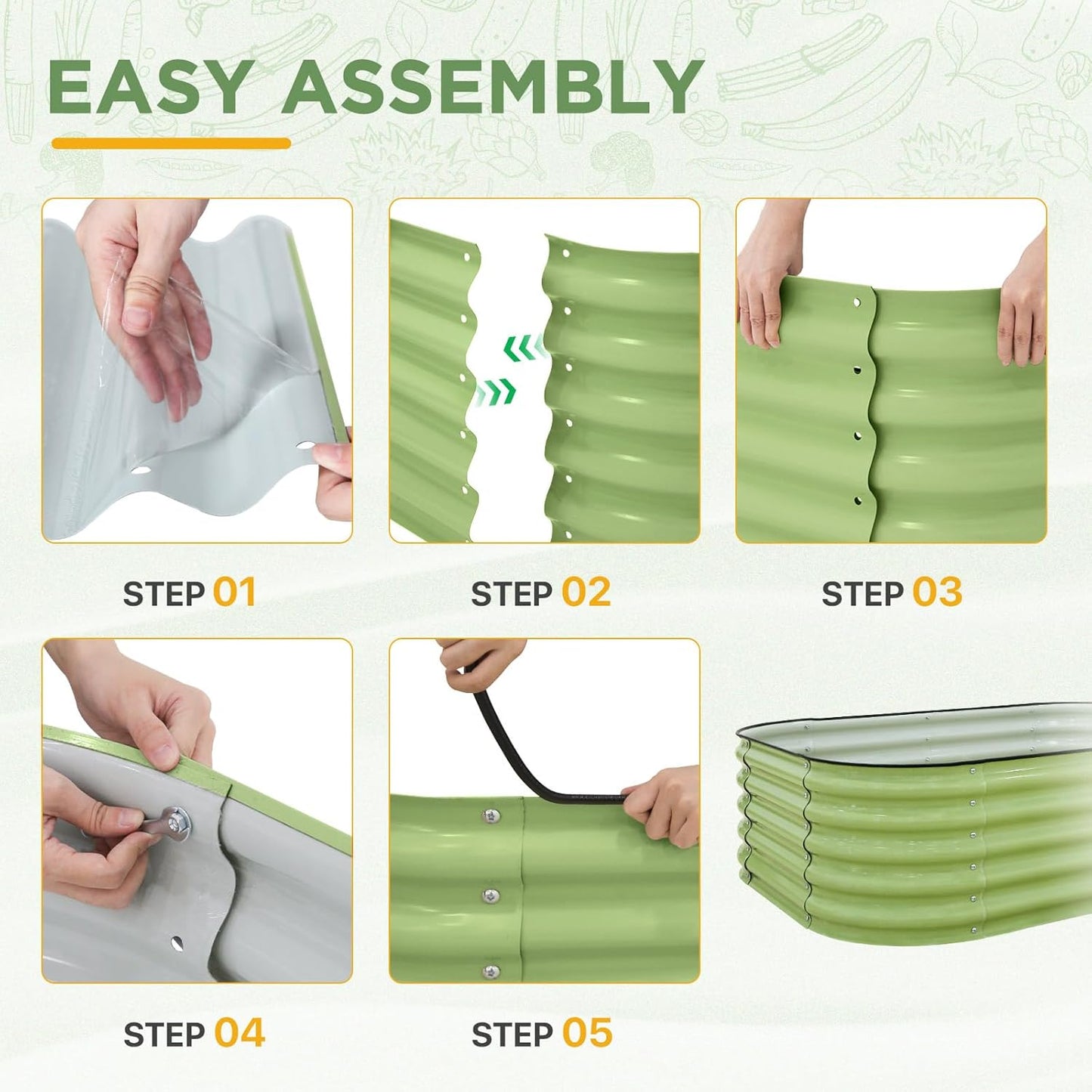 EASY ASSEMBLY

STEP 01

STEP 02

STEP 03

STEP 04

STEP 05