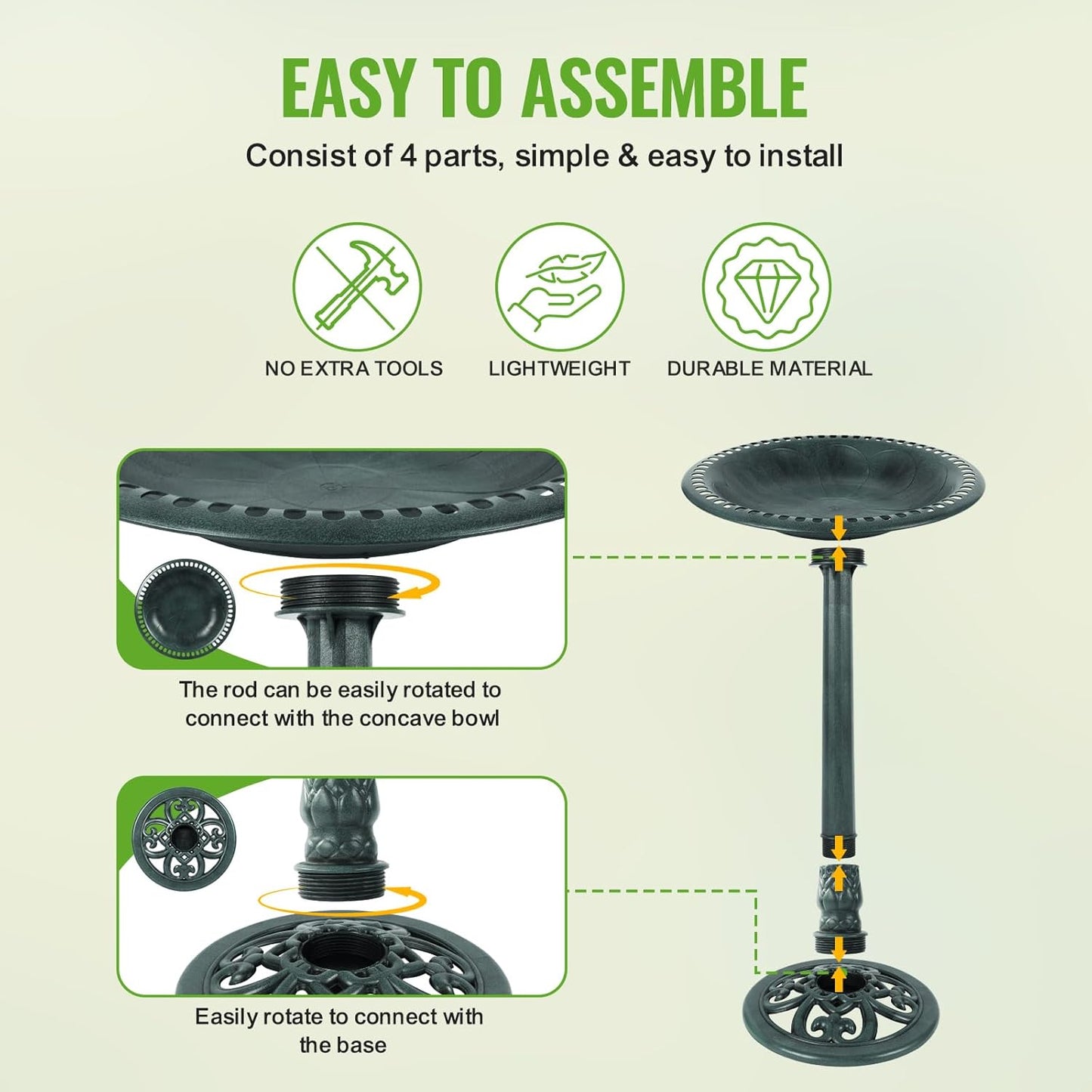 EASY TO ASSEMBLE

Consist of 4 parts, simple & easy to install

NO EXTRA TOOLS

LIGHTWEIGHT

DURABLE MATERIAL

The rod can be easily rotated to connect with the concave bowl

Easily rotate to connect with the base