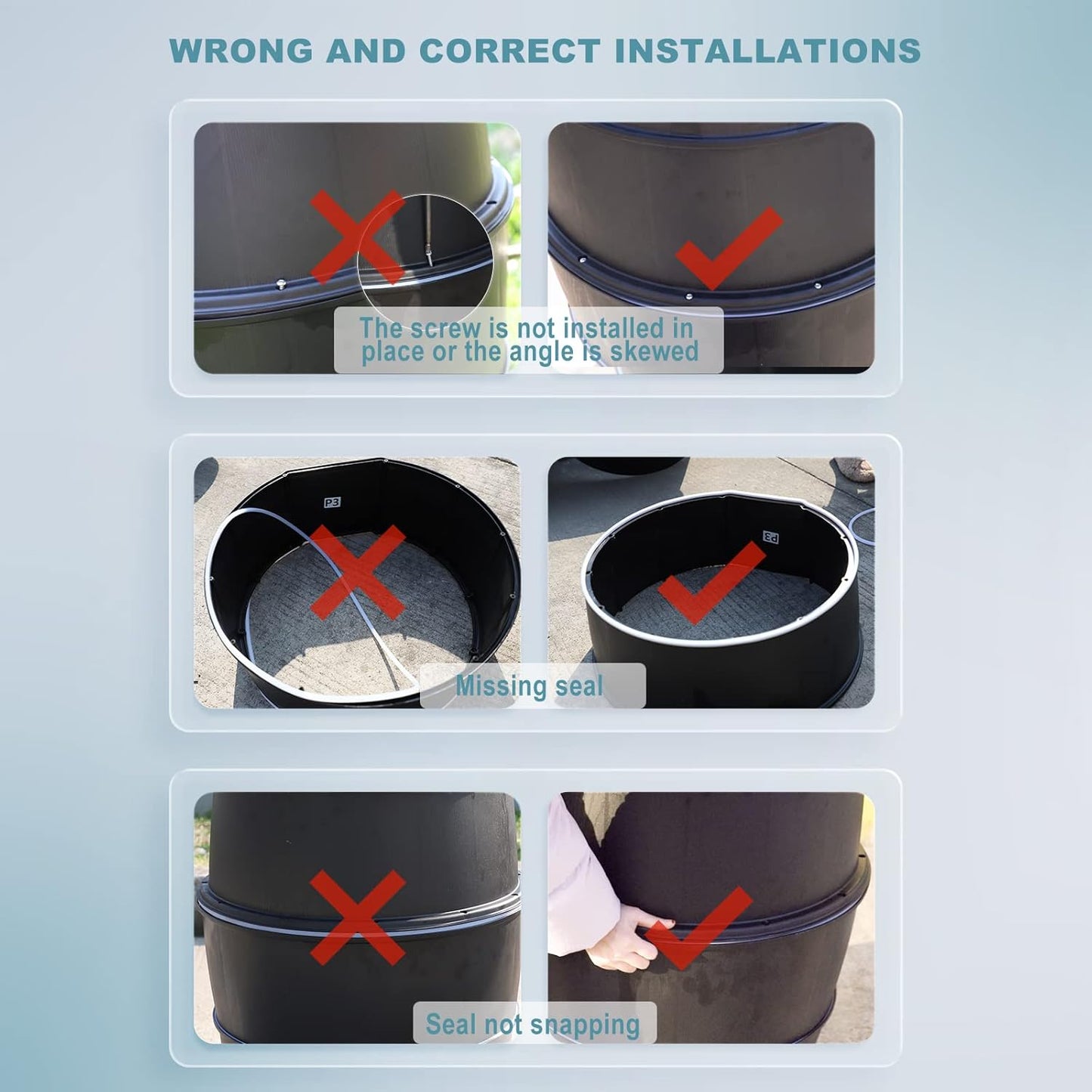 WRONG AND CORRECT INSTALLATIONS

The screw is not installed in place or the angle is skewed

P3

P3

Missing seal

Seal not snapping