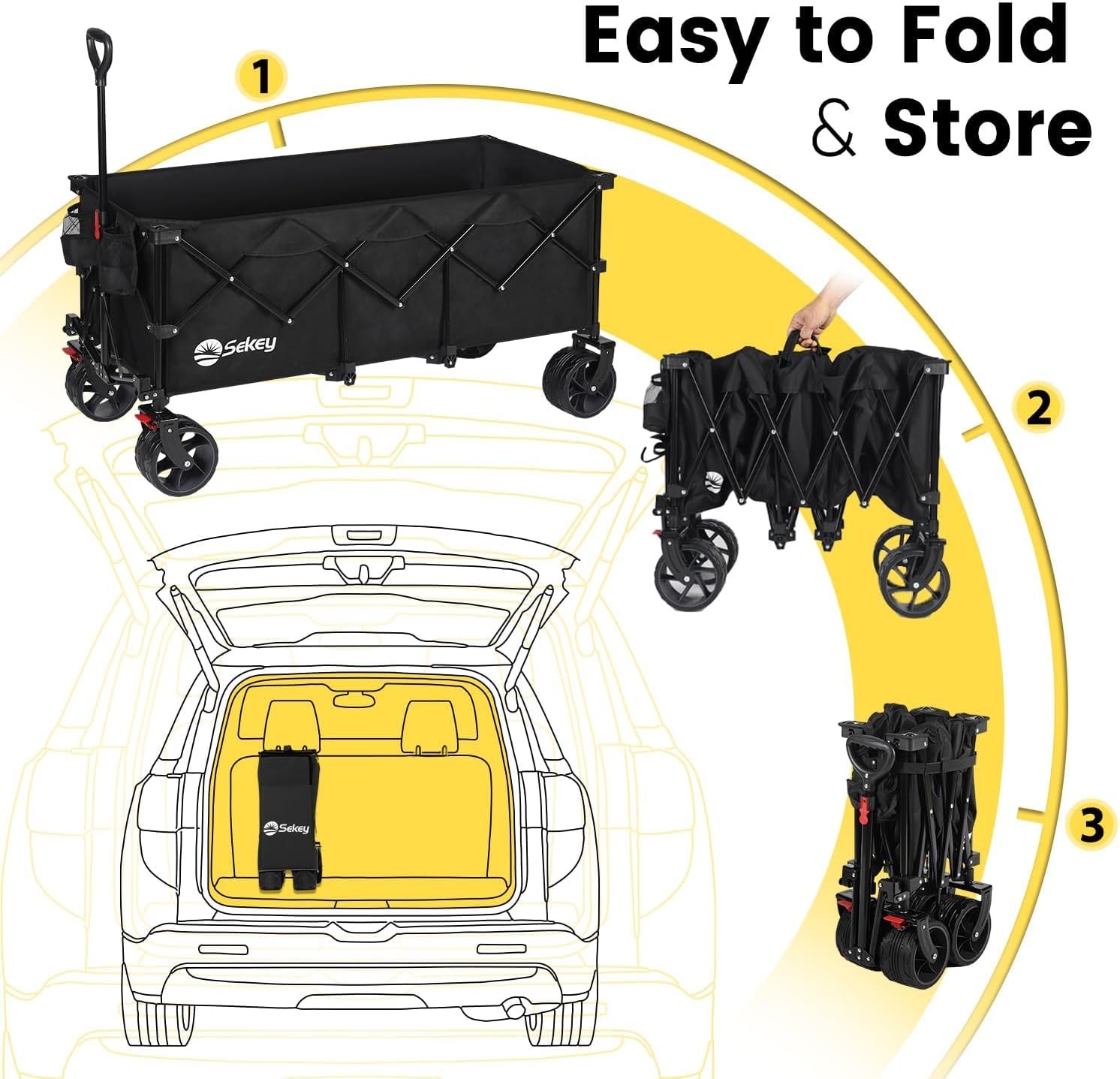 Easy to Fold & Store

1

Sekey

2

3

Sekey