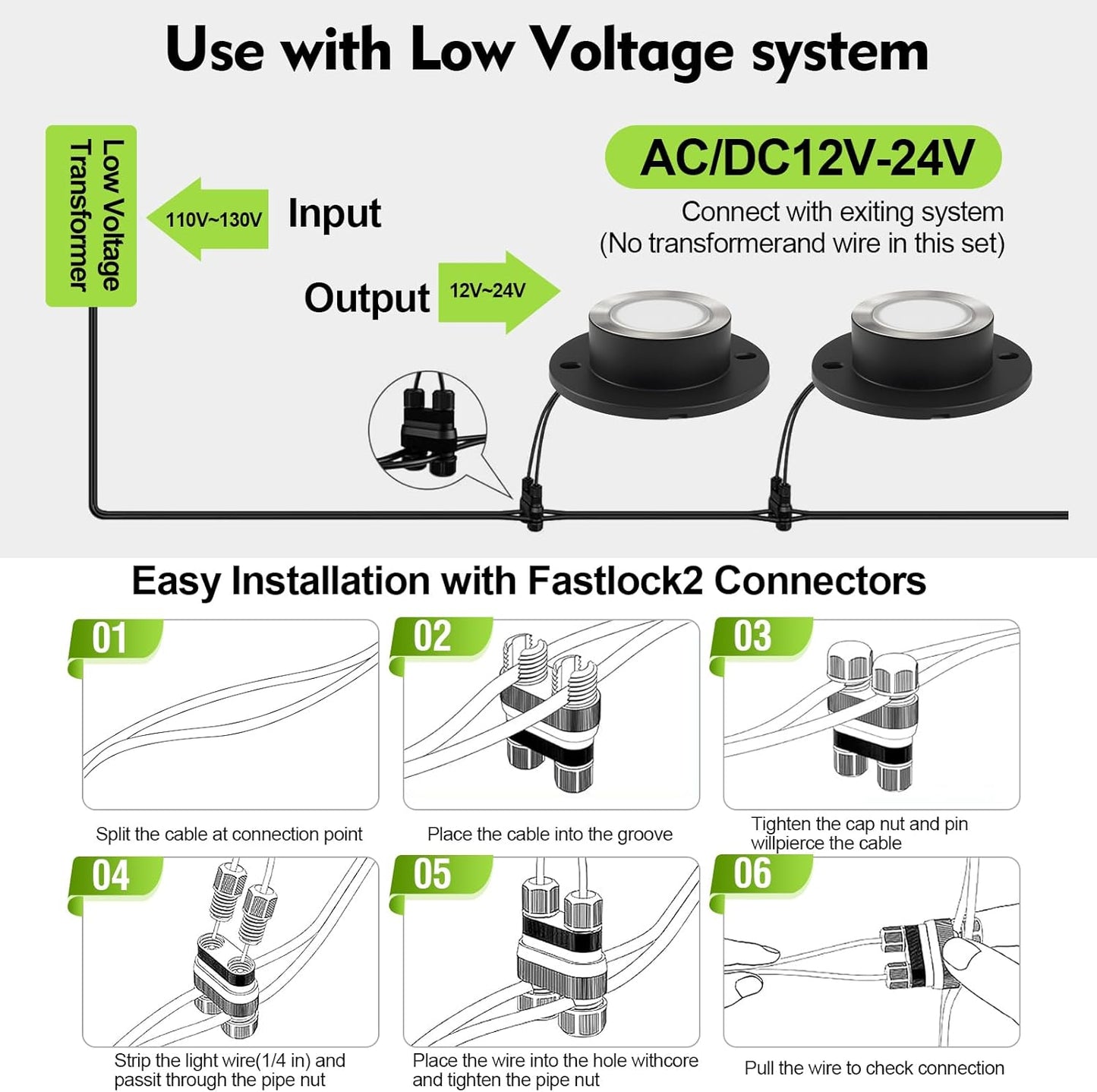 Use with Low Voltage system

Low Voltage Transformer

110V~130V

Input

Output

12V~24V

AC/DC12V-24V

Connect with exiting system
(No transformerand wire in this set)

Easy Installation with Fastlock2 Connectors

01

Split the cable at connection point

02

Place the cable into the groove

03

Tighten the cap nut and pin willpierce the cable

04

Strip the light wire(1/4 in) and passit through the pipe nut

05

Place the wire into the hole withcore and tighten the pipe nut

06

Pull the wire to check connection