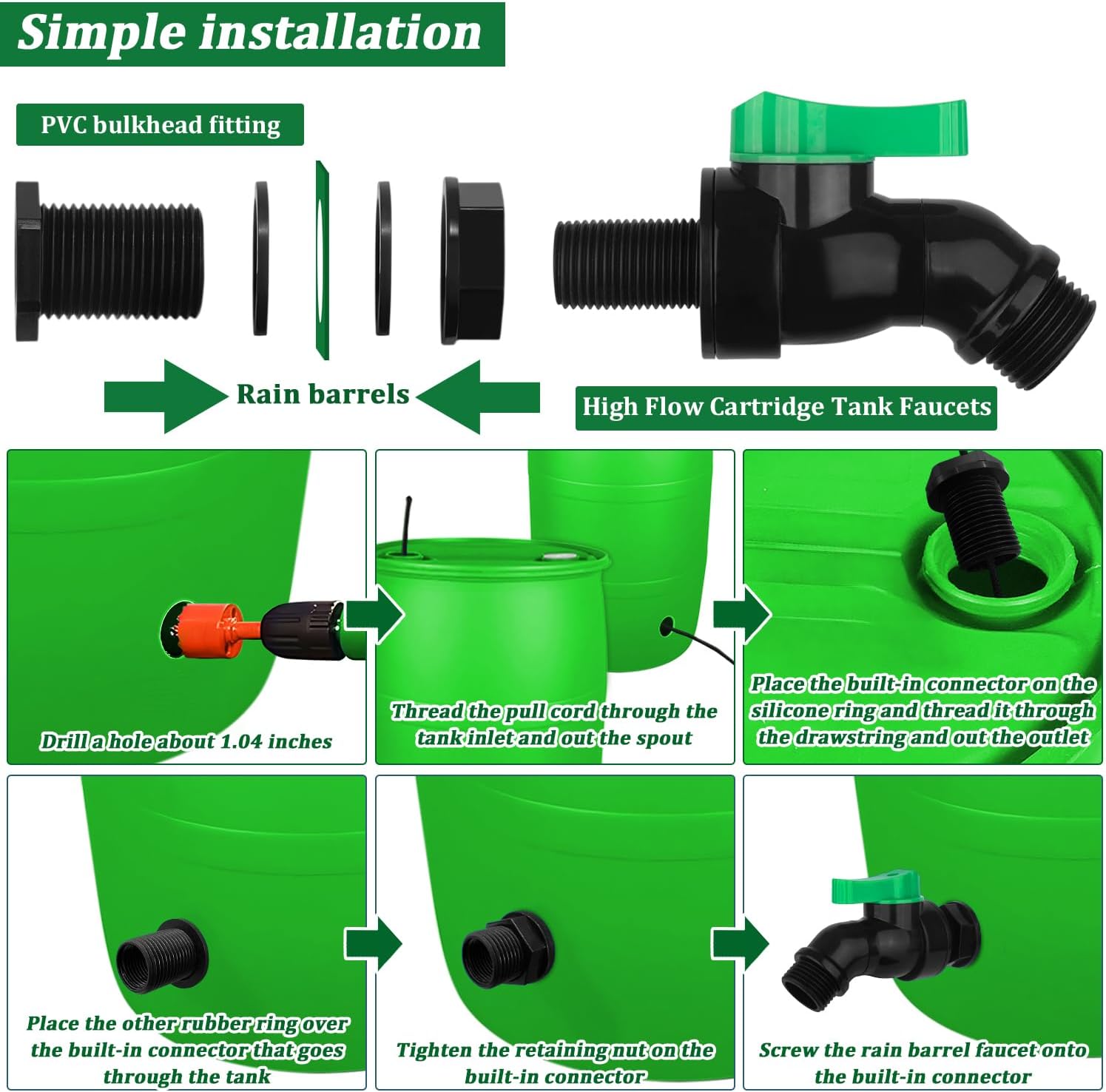 Simple installation

PVC bulkhead fitting

Rain barrels

High Flow Cartridge Tank Faucets

Drill a hole about 1.04 inches

Thread the pull cord through the tank inlet and out the spout

Place the built-in connector on the silicone ring and thread it through the drawstring and out the outlet

Place the other rubber ring over the built-in connector that goes through the tank

Tighten the retaining nut on the built-in connector

Screw the rain barrel faucet onto the built-in connector