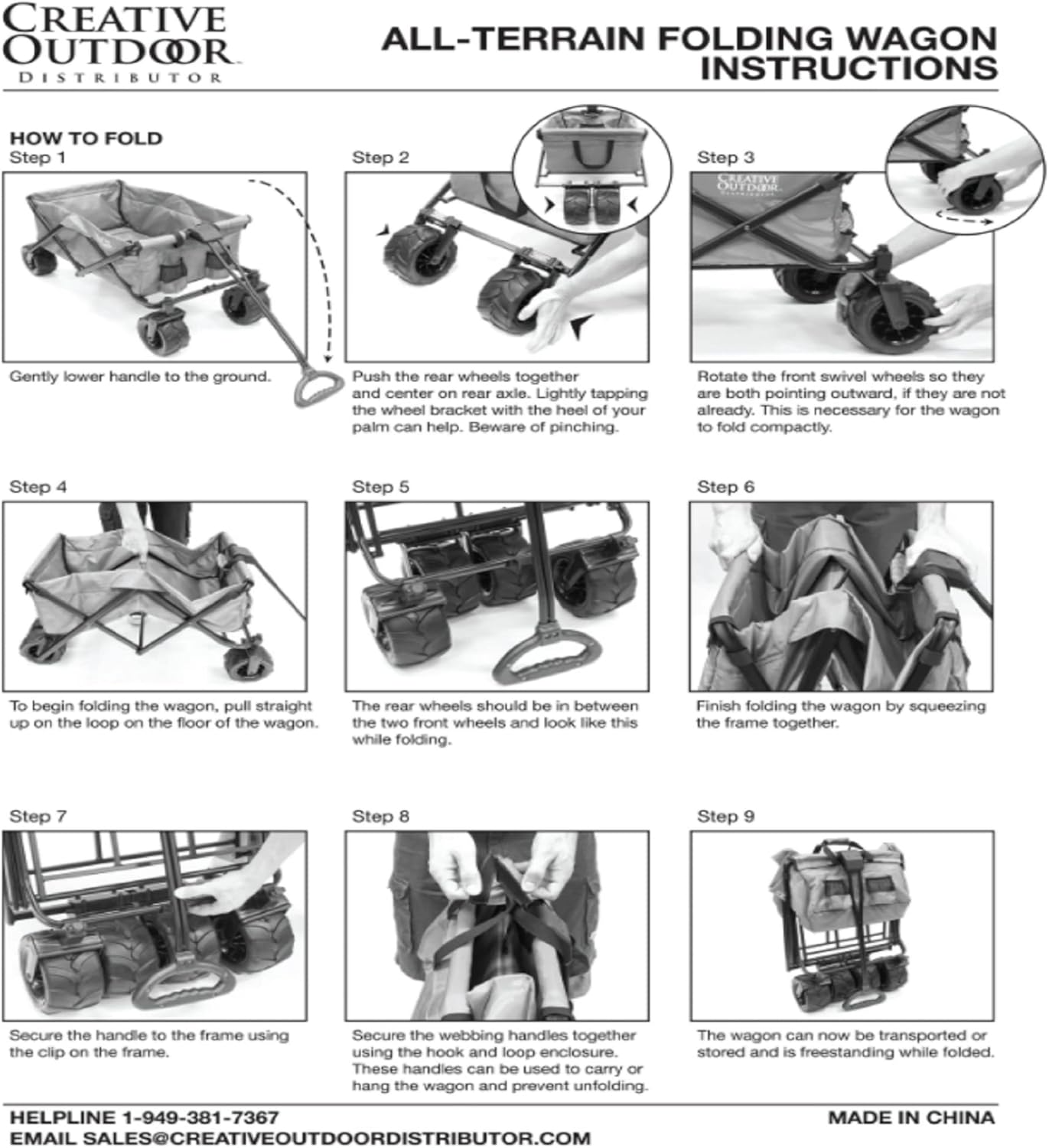 CREATIVE OUTDOOR DISTRIBUTOR

ALL-TERRAIN FOLDING WAGON INSTRUCTIONS

HOW TO FOLD

Step 1

Gently lower handle to the ground.

Step 2

Push the rear wheels together and center on rear axle. Lightly tapping the wheel bracket with the heel of your palm can help. Beware of pinching.

Step 3

CREATIVE OUTDOOR DISTRIBUTOR

Rotate the front swivel wheels so they are both pointing outward, if they are not already. This is necessary for the wagon to fold compactly.

Step 4

To begin folding the wagon, pull straight up on the loop on the floor of the wagon.

Step 5

The rear wheels should be in between the two front wheels and look like this while folding.

Step 6

Finish folding the wagon by squeezing the frame together.

Step 7

Secure the handle to the frame using the clip on the frame.

Step 8

Secure the webbing handles together using the hook and loop enclosure. These handles can be used to carry or hang the wagon and prevent unfolding.

Step 9

The wagon can now be transported or stored and is freestanding while folded.

HELPLINE 1-949-381-7367
EMAIL SALES@CREATIVEOUTDOORDISTRIBUTOR.COM

MADE IN CHINA