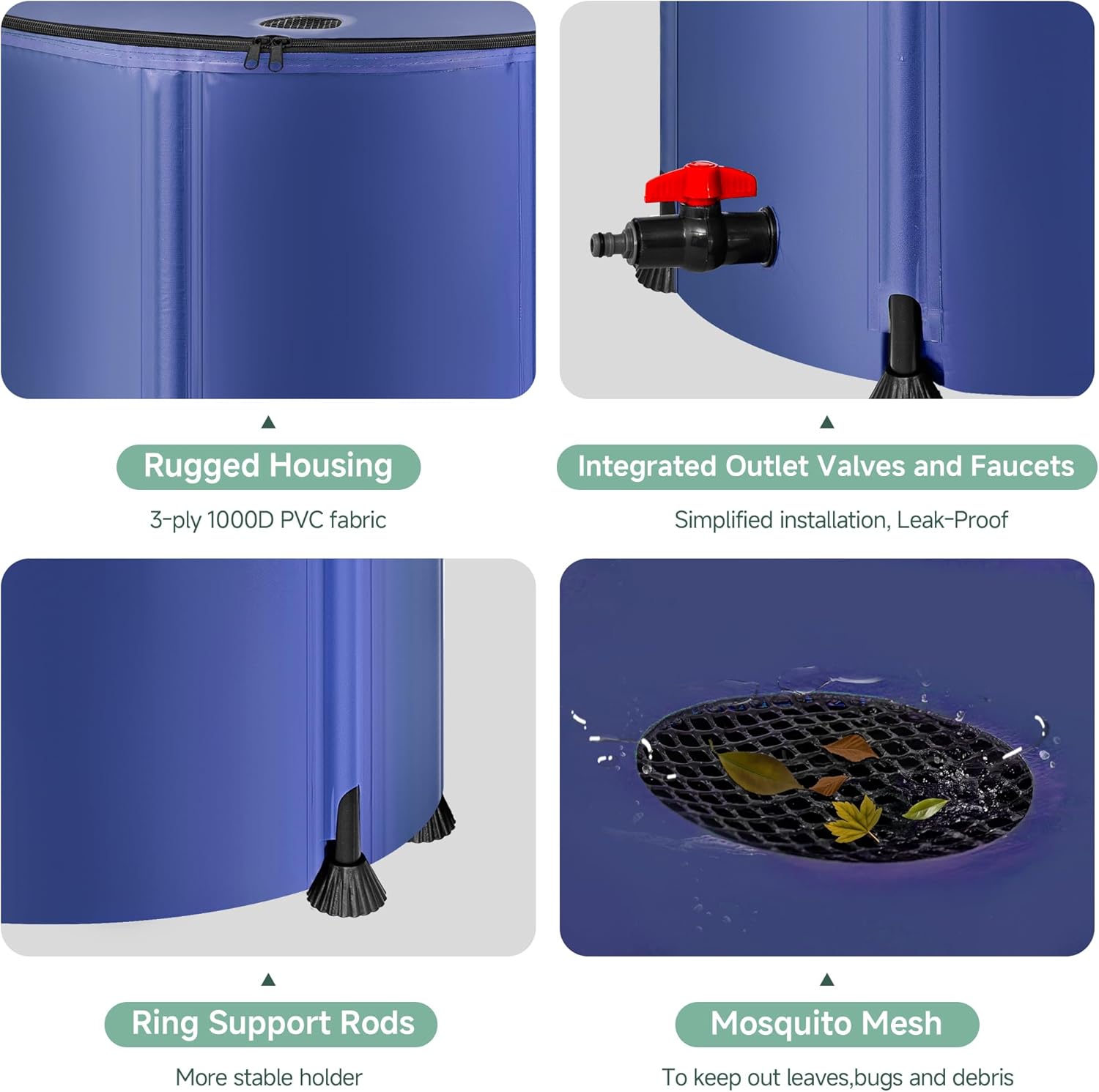 Rugged Housing

3-ply 1000D PVC fabric

Integrated Outlet Valves and Faucets

Simplified installation, Leak-Proof

Ring Support Rods

More stable holder

Mosquito Mesh

To keep out leaves,bugs and debris