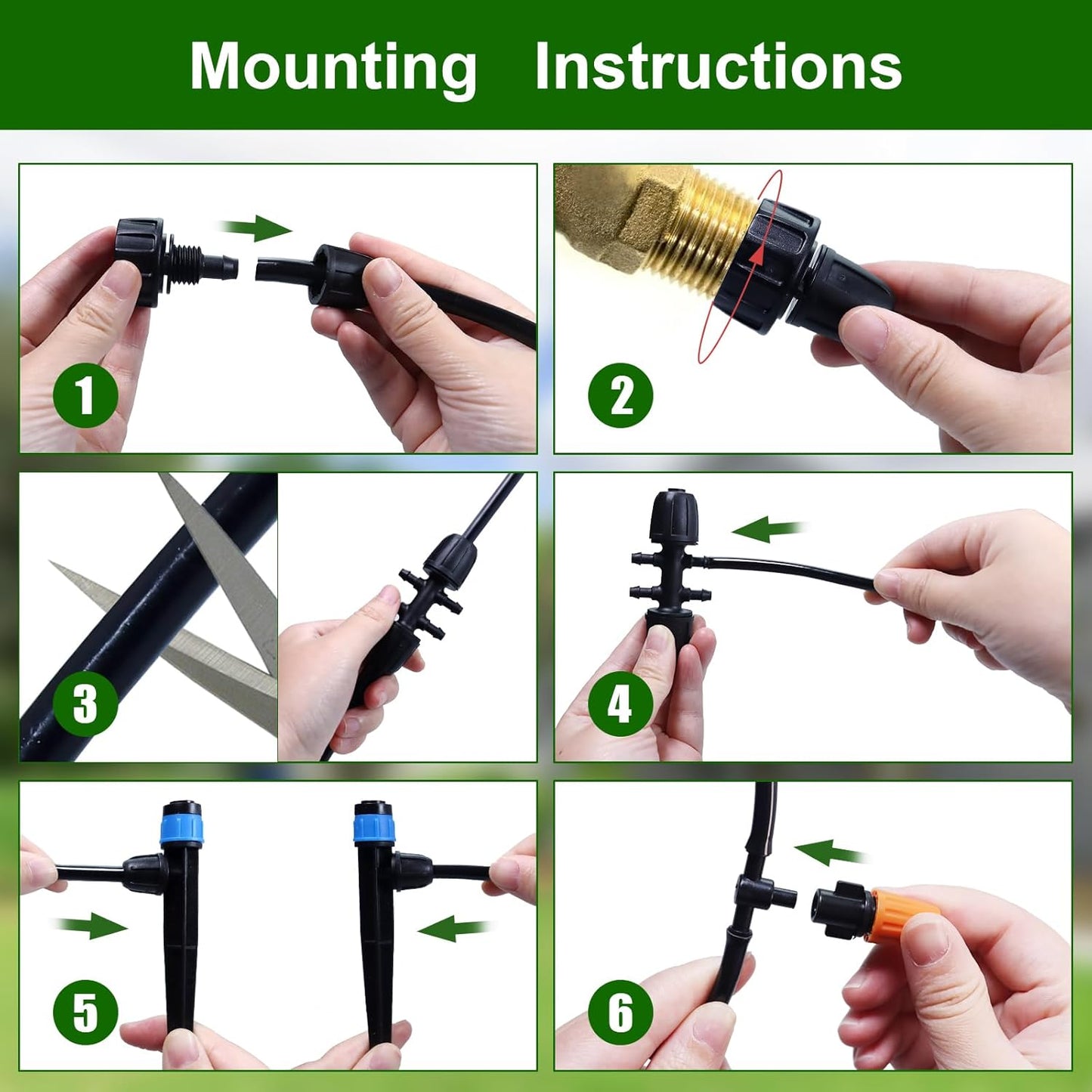 Mounting Instructions

1

2

3

4

5

6