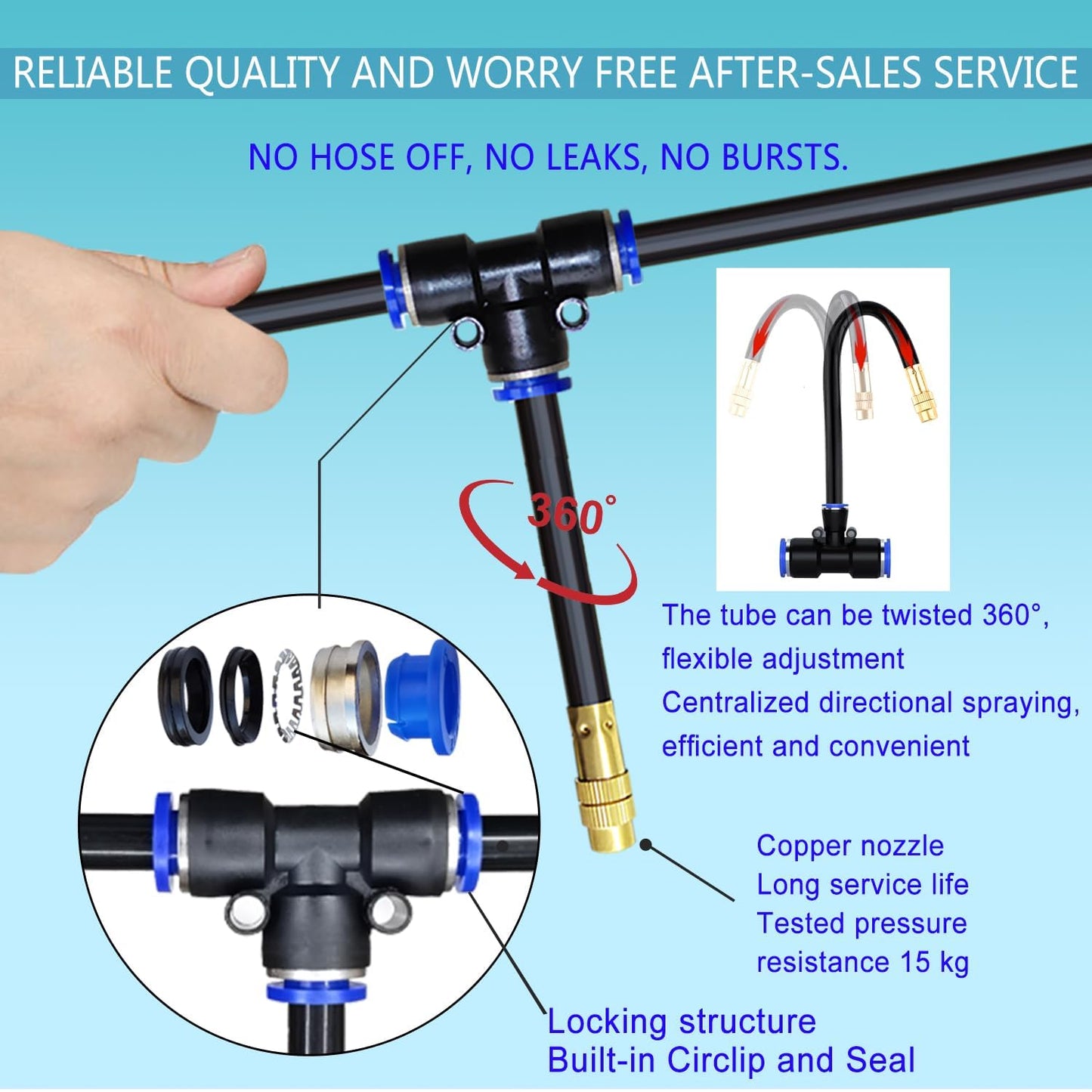 RELIABLE QUALITY AND WORRY FREE AFTER-SALES SERVICE

NO HOSE OFF, NO LEAKS, NO BURSTS.

360°

The tube can be twisted 360°, flexible adjustment
Centralized directional spraying, efficient and convenient

Copper nozzle
Long service life
Tested pressure resistance 15 kg

Locking structure
Built-in Circlip and Seal