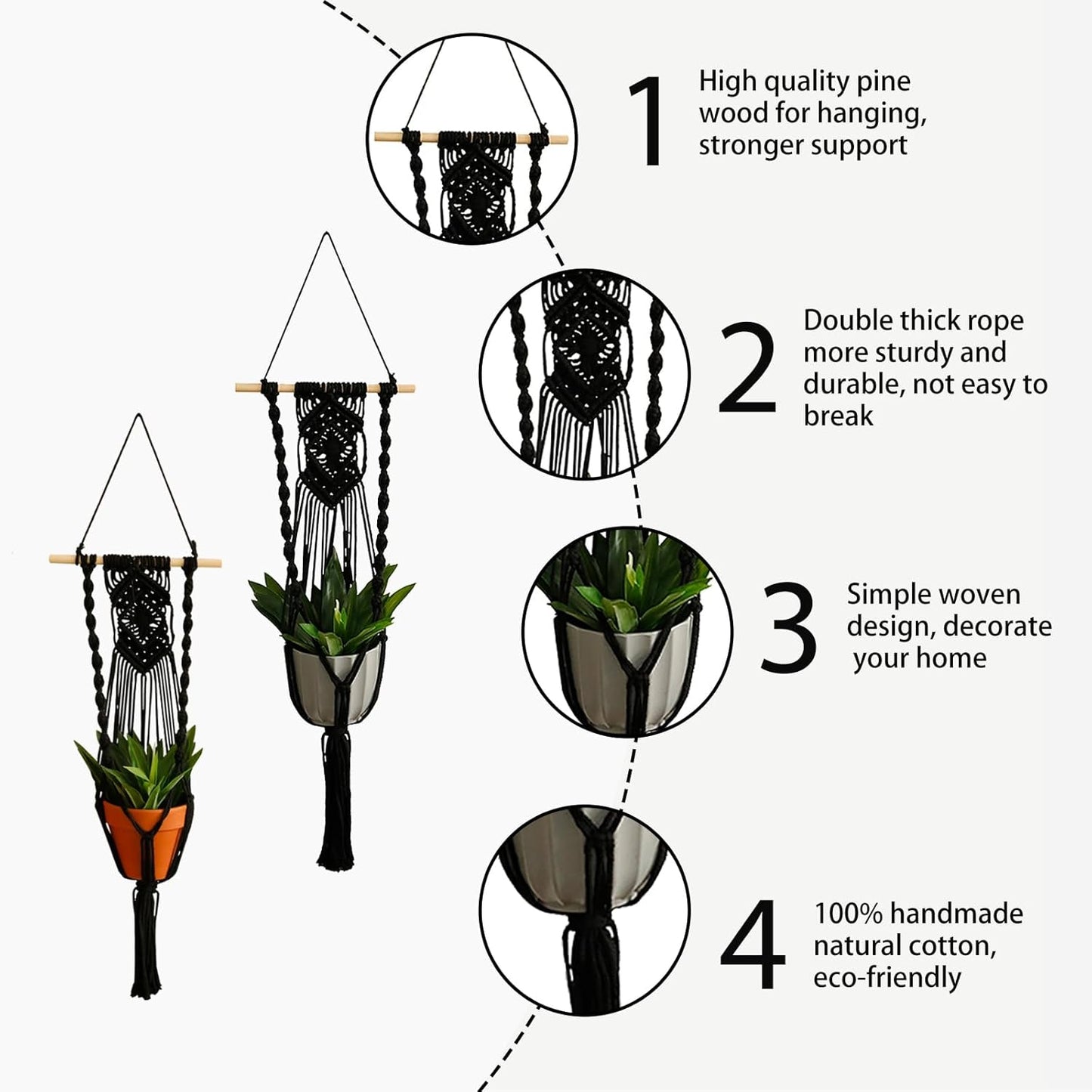 1 High quality pine wood for hanging, stronger support

2 Double thick rope more sturdy and durable, not easy to break

3 Simple woven design, decorate your home

4 100% handmade natural cotton, eco-friendly