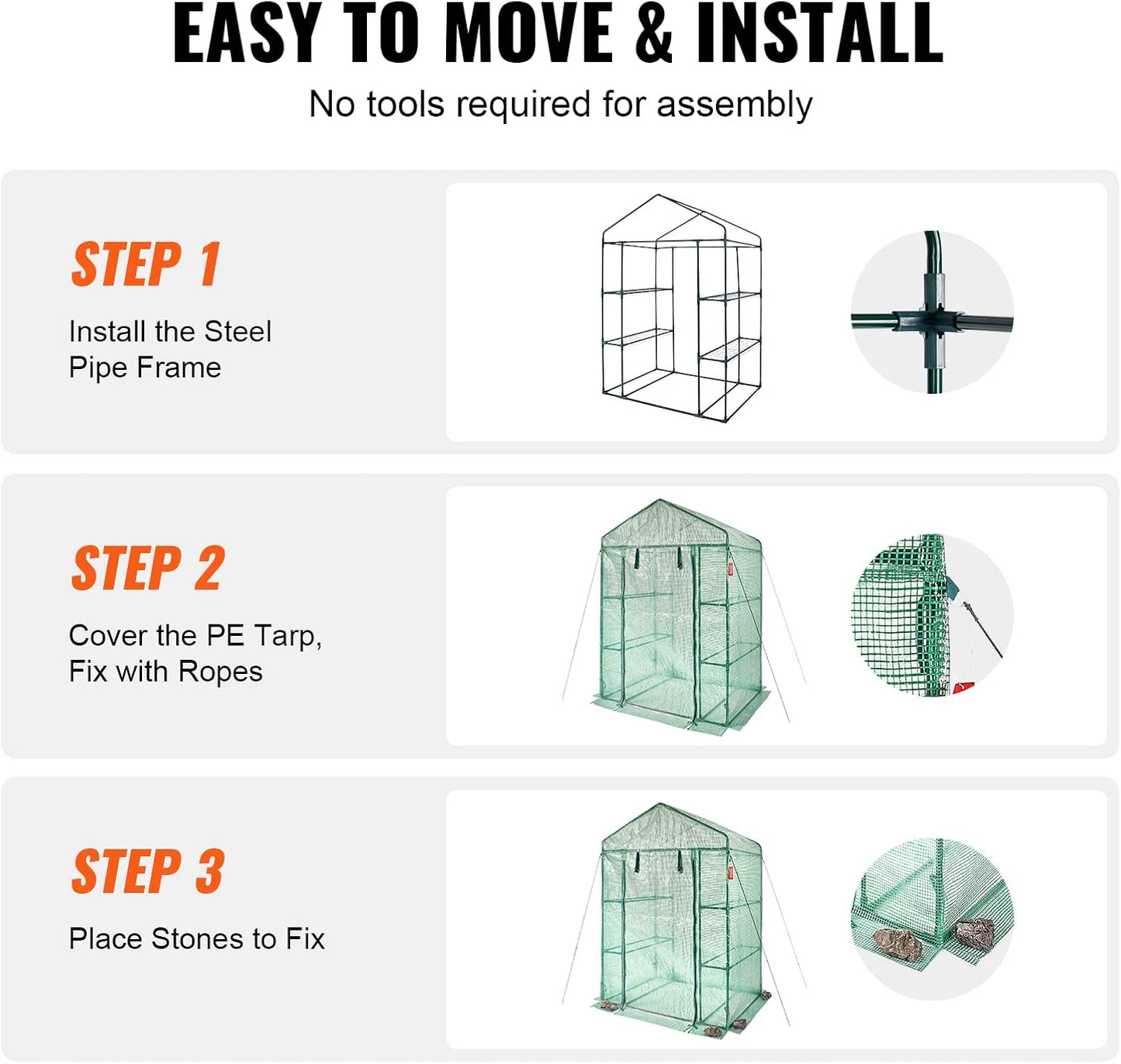 EASY TO MOVE & INSTALL

No tools required for assembly

STEP 1

Install the Steel Pipe Frame

STEP 2

Cover the PE Tarp, Fix with Ropes

STEP 3

Place Stones to Fix