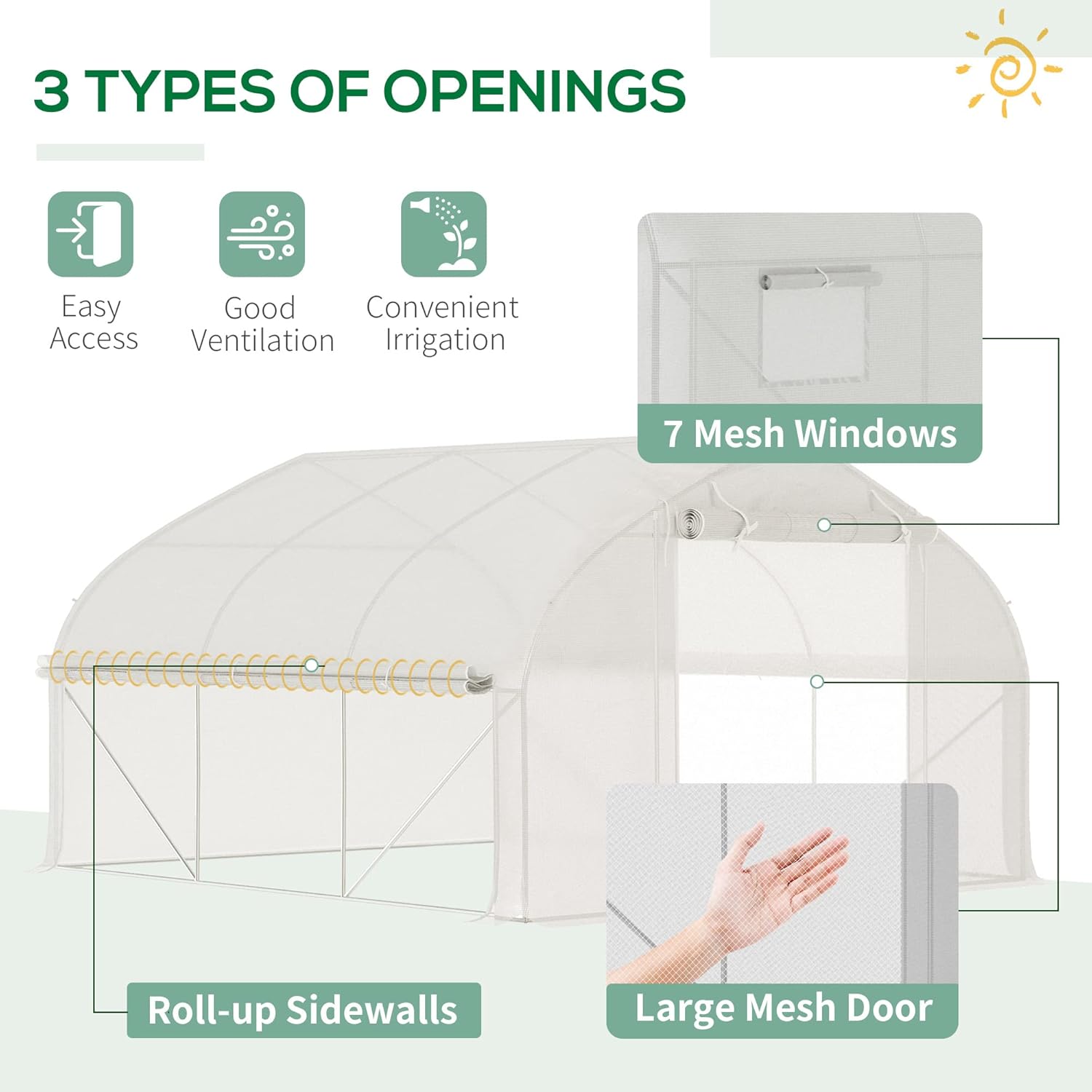 3 TYPES OF OPENINGS

Easy Access

Good Ventilation

Convenient Irrigation

7 Mesh Windows

Roll-up Sidewalls

Large Mesh Door