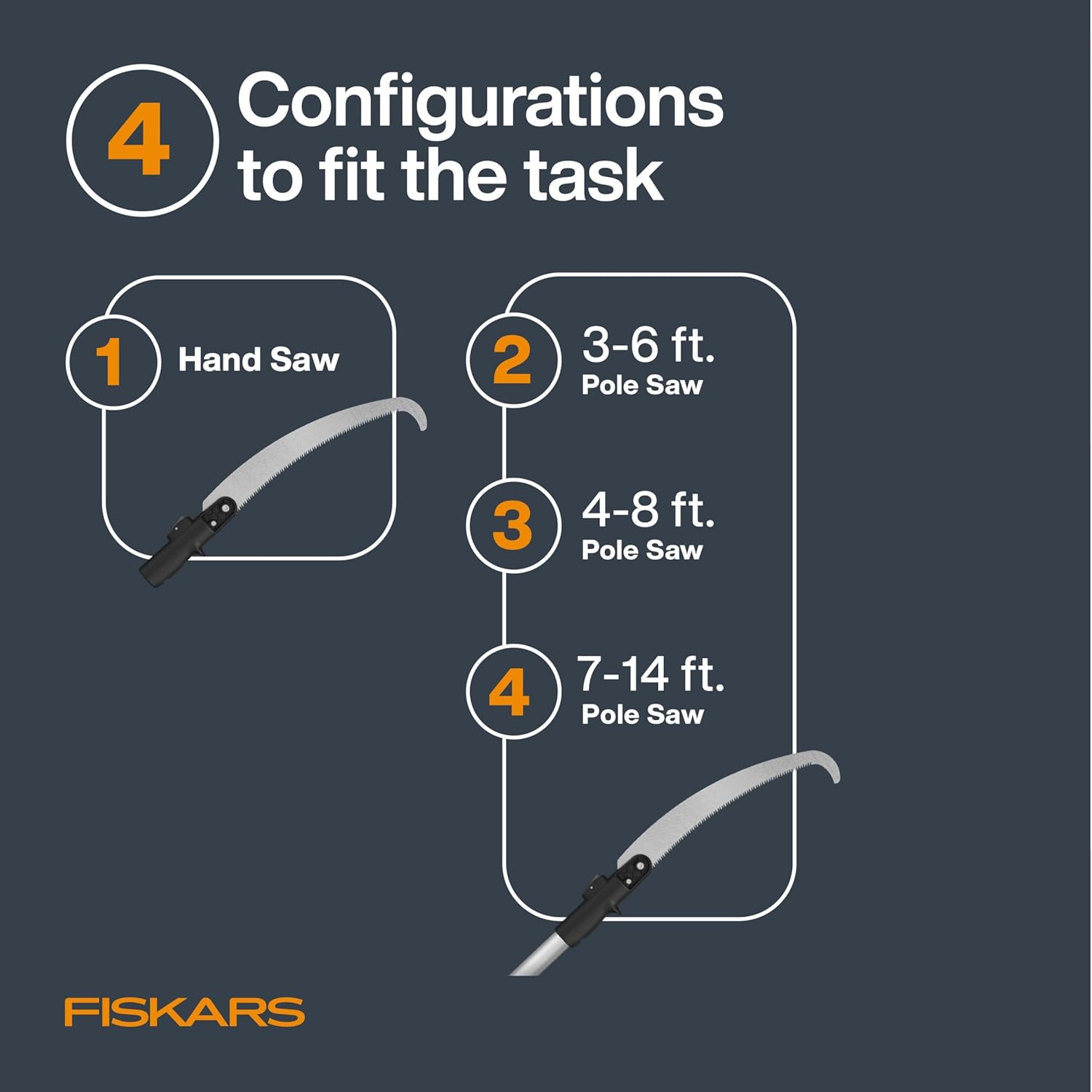 4 Configurations to fit the task

1 Hand Saw

2 3-6 ft. Pole Saw

3 4-8 ft. Pole Saw

4 7-14 ft. Pole Saw

FISKARS