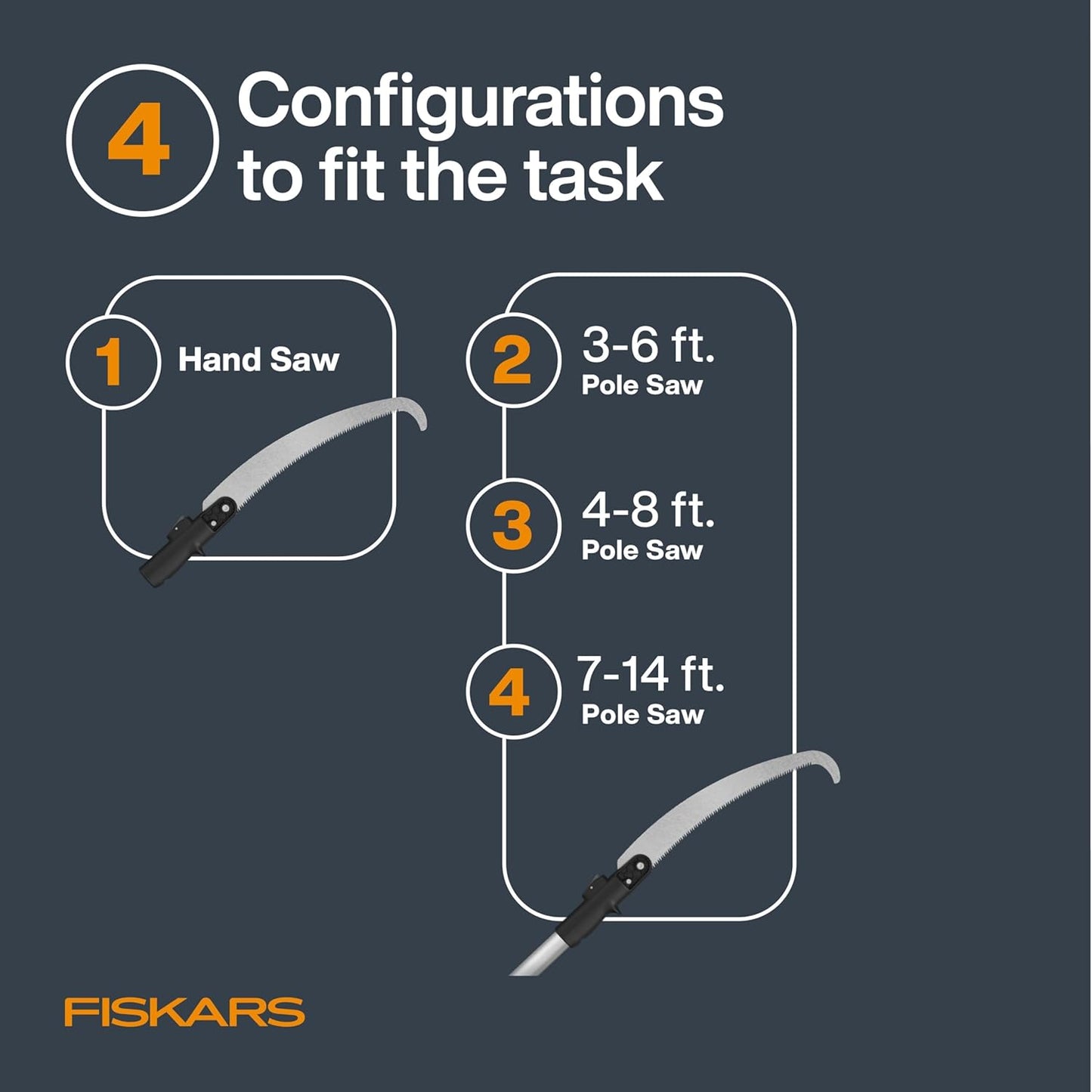 4 Configurations to fit the task

1 Hand Saw

2 3-6 ft. Pole Saw

3 4-8 ft. Pole Saw

4 7-14 ft. Pole Saw

FISKARS