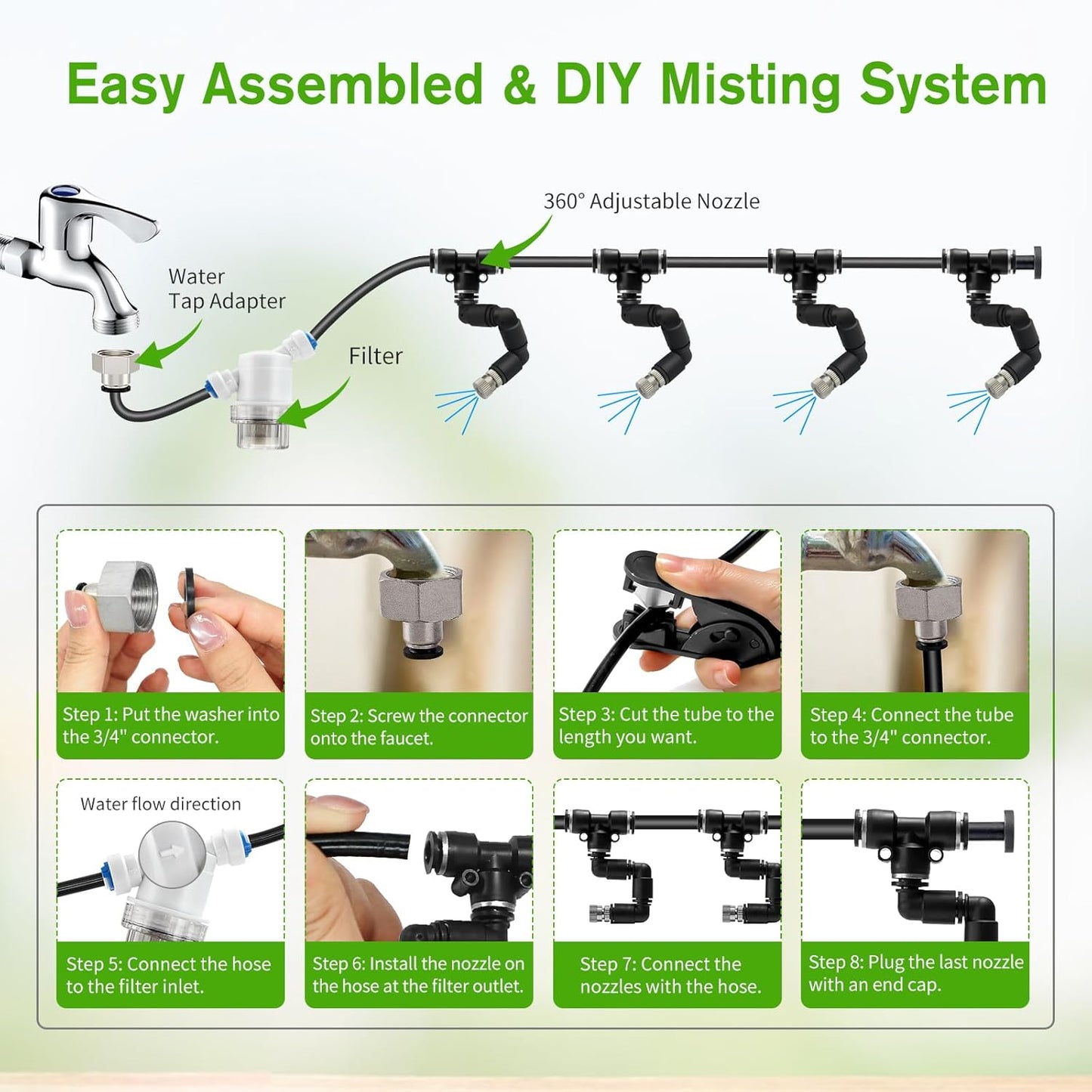 Easy Assembled & DIY Misting System

360° Adjustable Nozzle

Water Tap Adapter

Filter

Step 1: Put the washer into the 3/4" connector.

Step 2: Screw the connector onto the faucet.

Step 3: Cut the tube to the length you want.

Step 4: Connect the tube to the 3/4" connector.

Water flow direction

Step 5: Connect the hose to the filter inlet.

Step 6: Install the nozzle on the hose at the filter outlet.

Step 7: Connect the nozzles with the hose.

Step 8: Plug the last nozzle with an end cap.