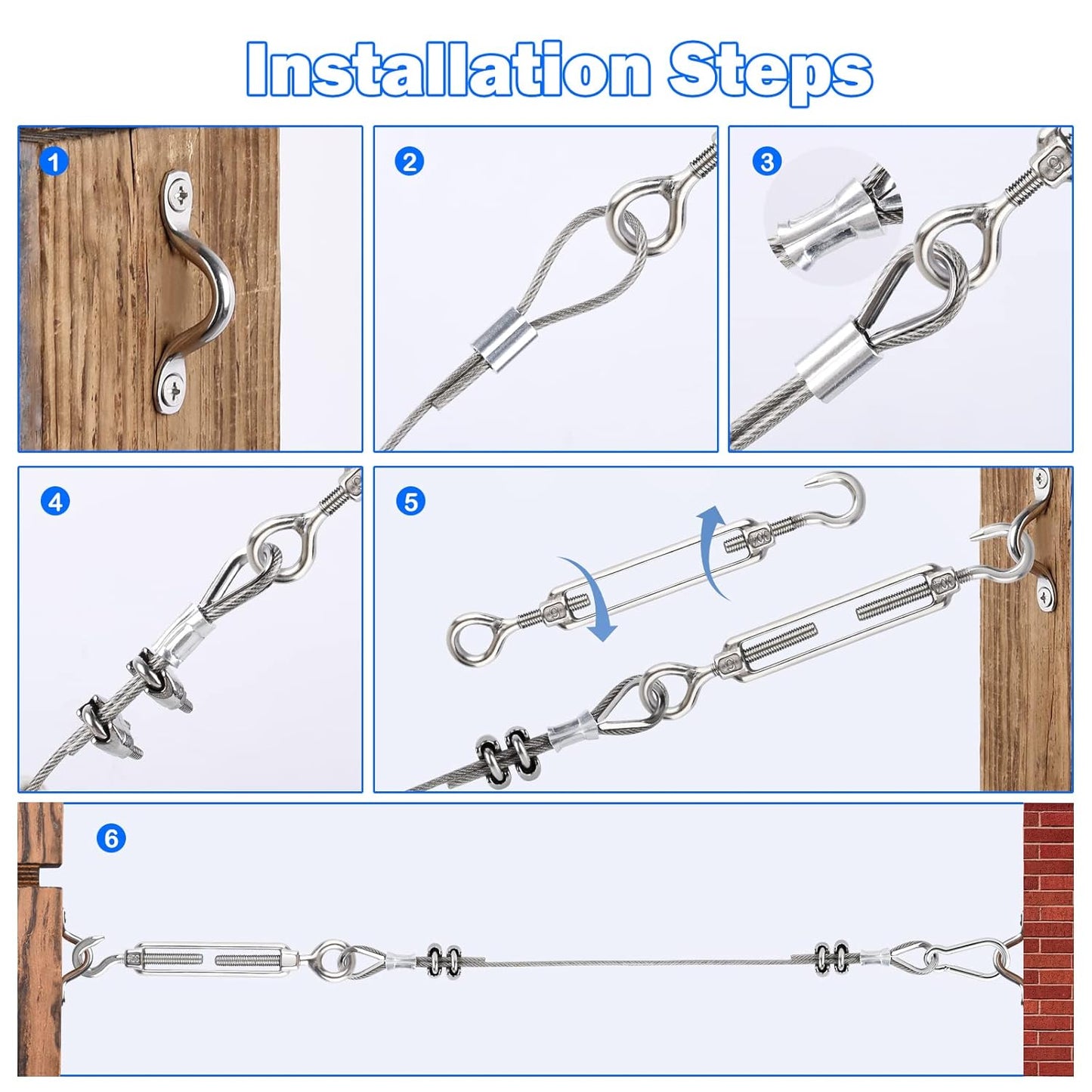 Installation Steps

1

2

3

4

5

6