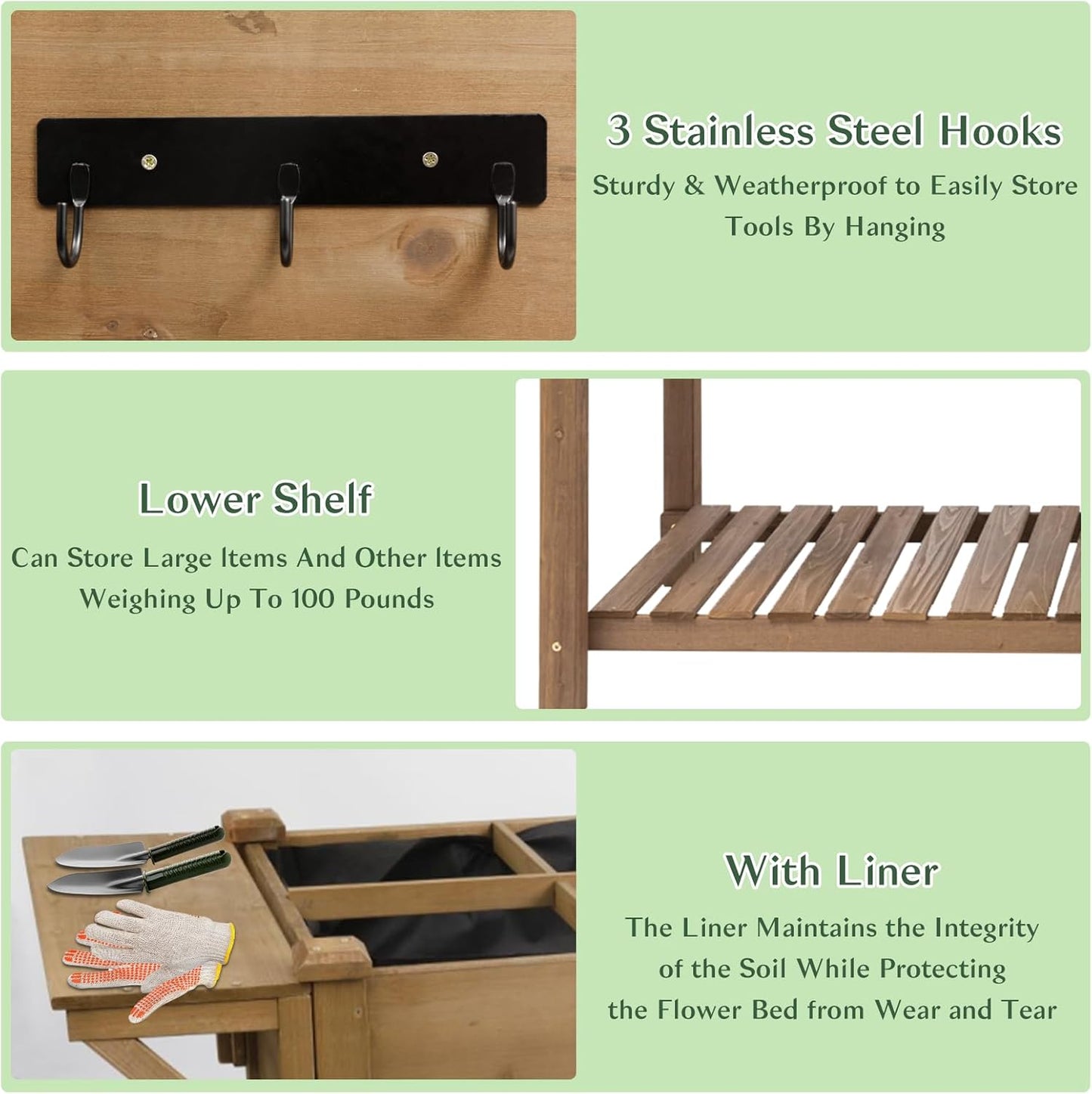 3 Stainless Steel Hooks

Sturdy & Weatherproof to Easily Store Tools By Hanging

Lower Shelf

Can Store Large Items And Other Items Weighing Up To 100 Pounds

With Liner

The Liner Maintains the Integrity of the Soil While Protecting the Flower Bed from Wear and Tear