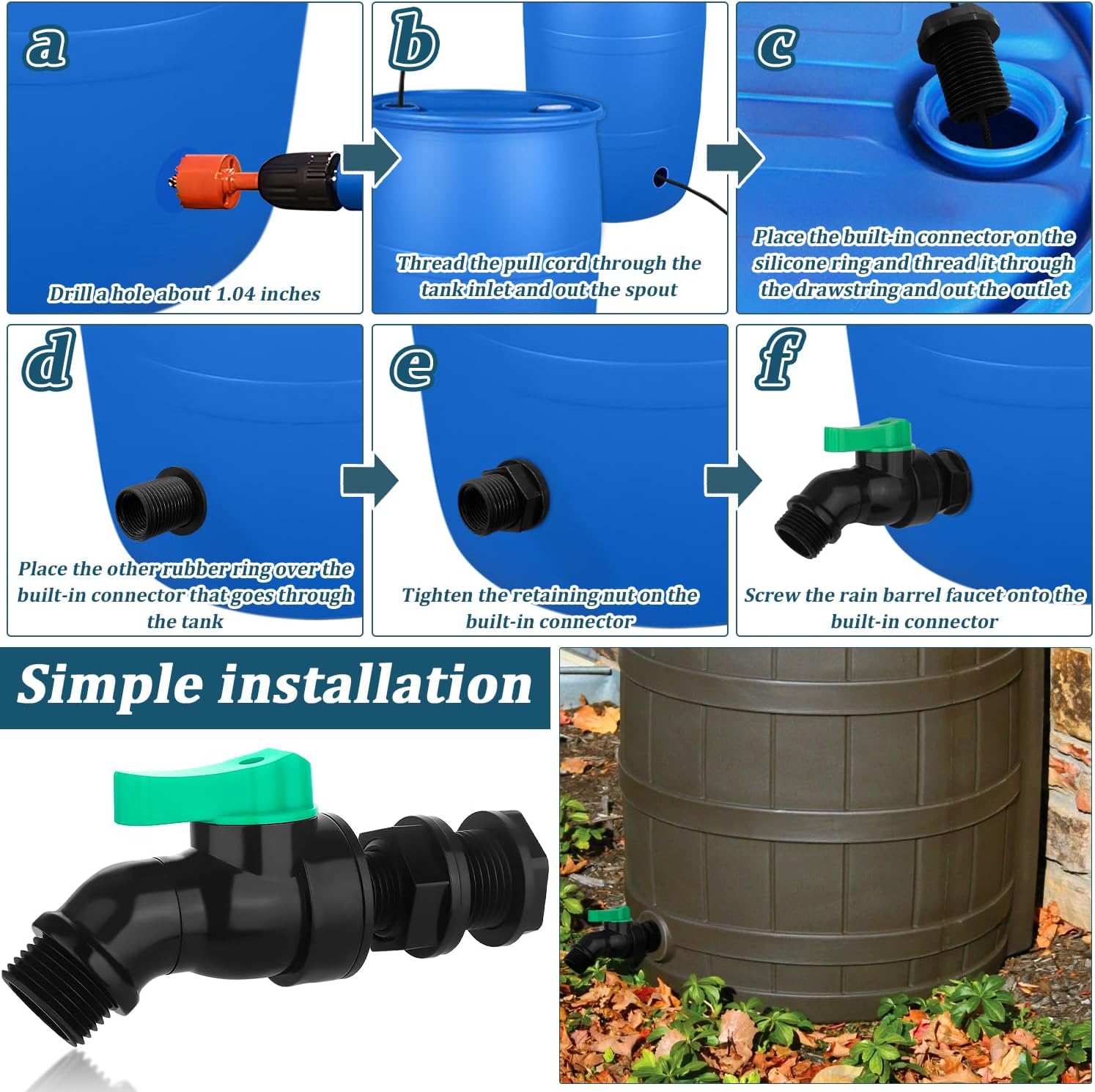 a

Drill a hole about 1.04 inches

b

Thread the pull cord through the tank inlet and out the spout

c

Place the built-in connector on the silicone ring and thread it through the drawstring and out the outlet

d

Place the other rubber ring over the built-in connector that goes through the tank

e

Tighten the retaining nut on the built-in connector

f

Screw the rain barrel faucet onto the built-in connector

Simple installation