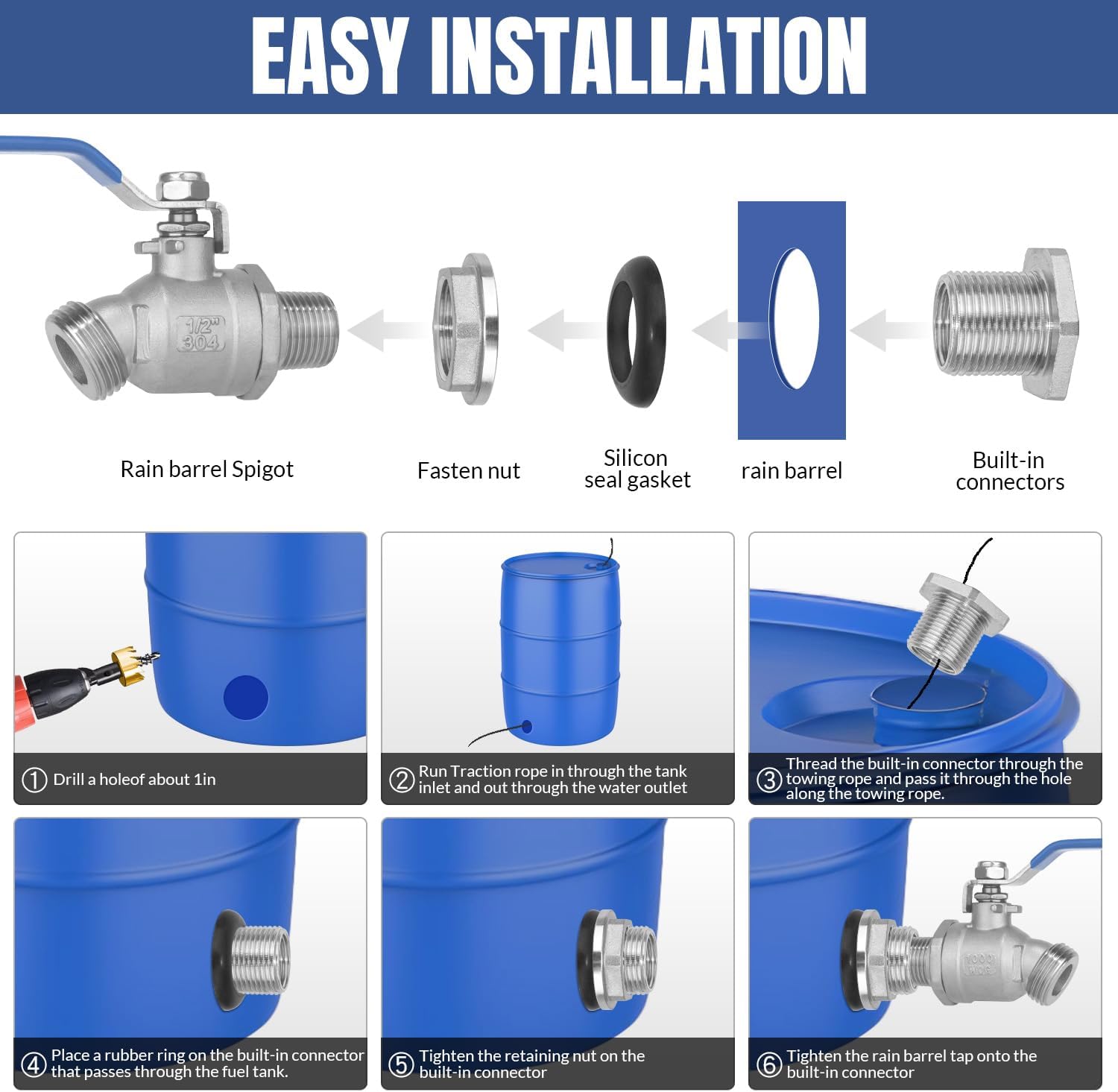 EASY INSTALLATION

1/2"
304

Rain barrel Spigot

Fasten nut

Silicon seal gasket

rain barrel

Built-in connectors

① Drill a holeof about 1in

② Run Traction rope in through the tank inlet and out through the water outlet

③ Thread the built-in connector through the towing rope and pass it through the hole along the towing rope.

④ Place a rubber ring on the built-in connector that passes through the fuel tank.

⑤ Tighten the retaining nut on the built-in connector

1000 WOG

⑥ Tighten the rain barrel tap onto the built-in connector