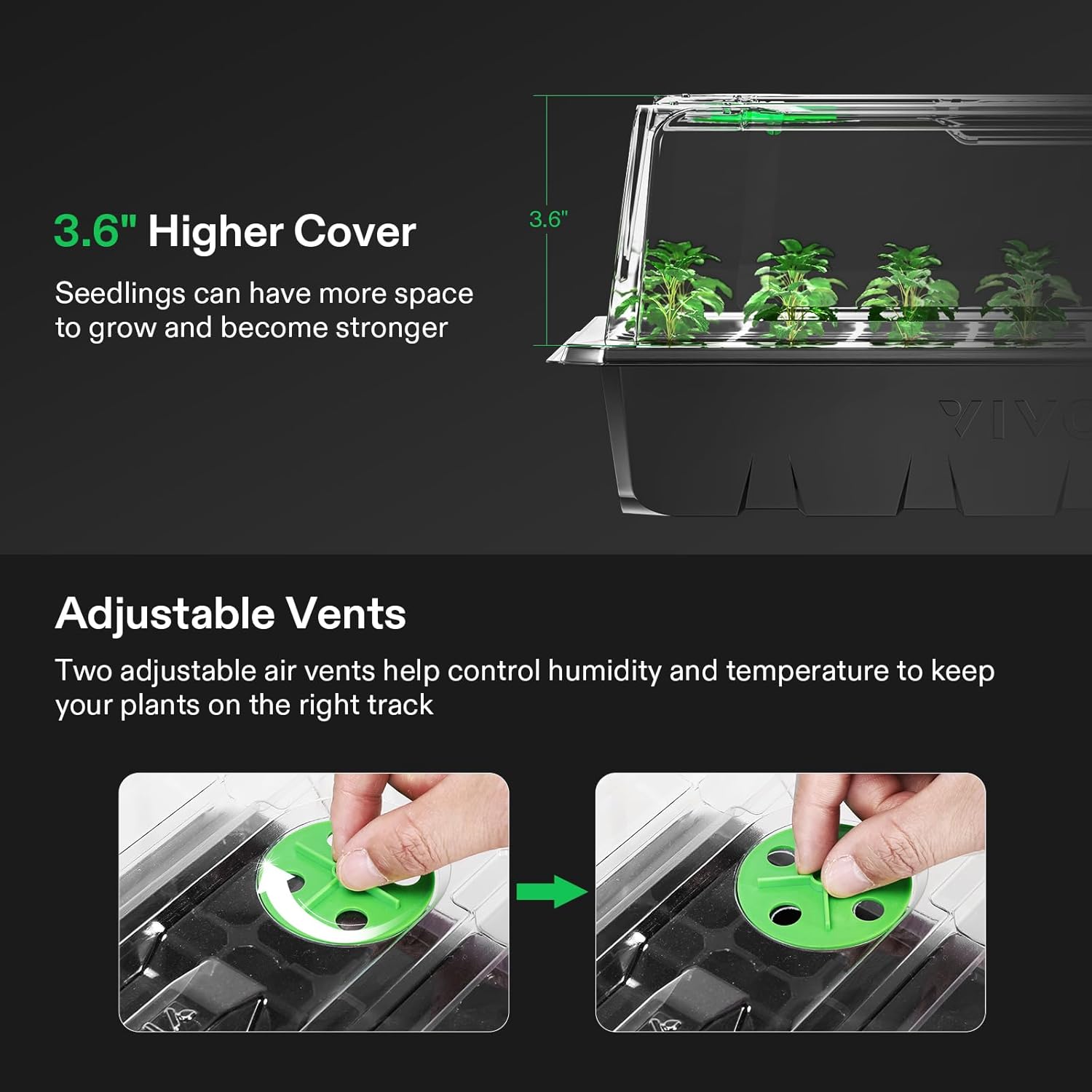 3.6" Higher Cover

Seedlings can have more space to grow and become stronger

3.6"

VIV

Adjustable Vents

Two adjustable air vents help control humidity and temperature to keep your plants on the right track