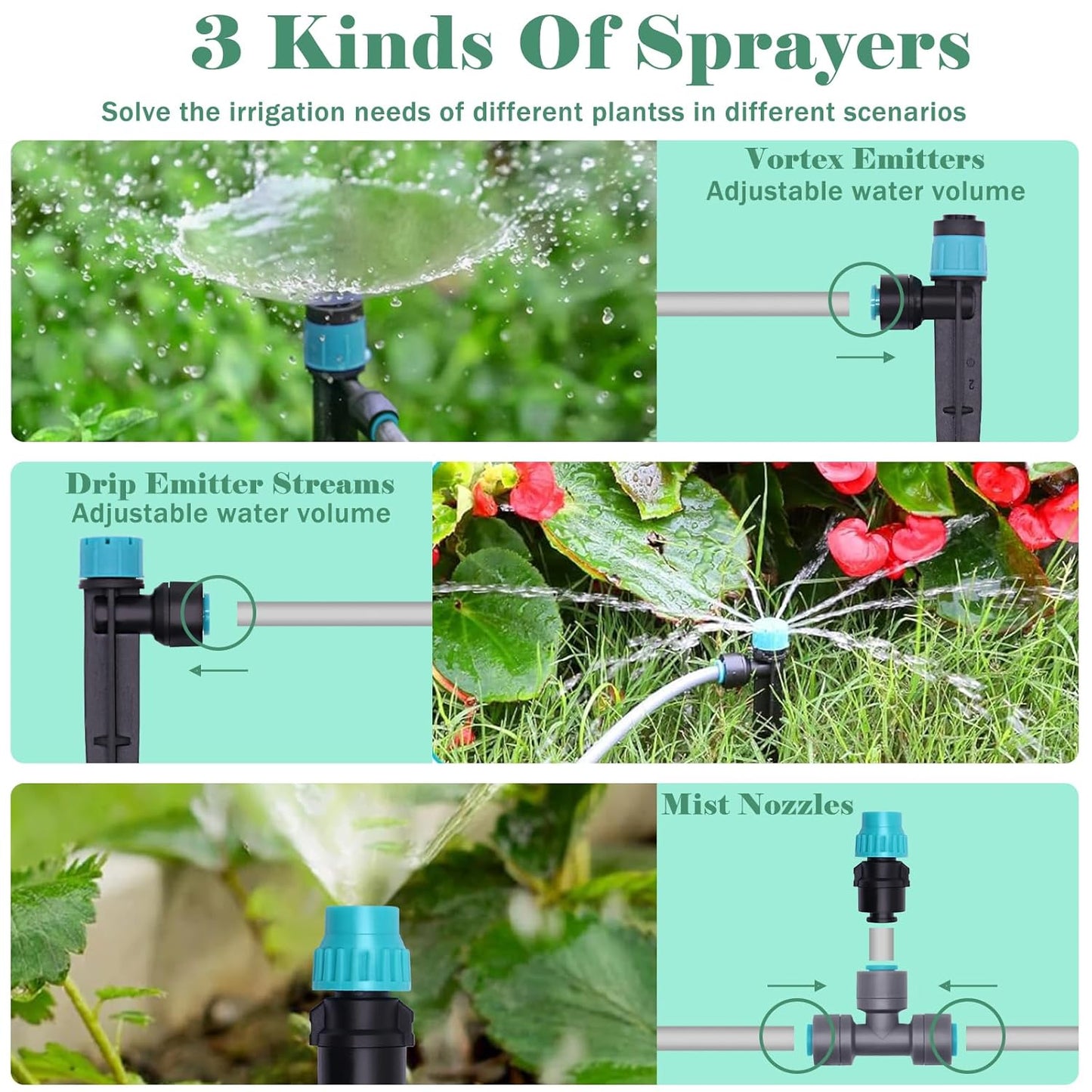 3 Kinds Of Sprayers

Solve the irrigation needs of different plantss in different scenarios

Vortex Emitters
Adjustable water volume

Drip Emitter Streams
Adjustable water volume

Mist Nozzles