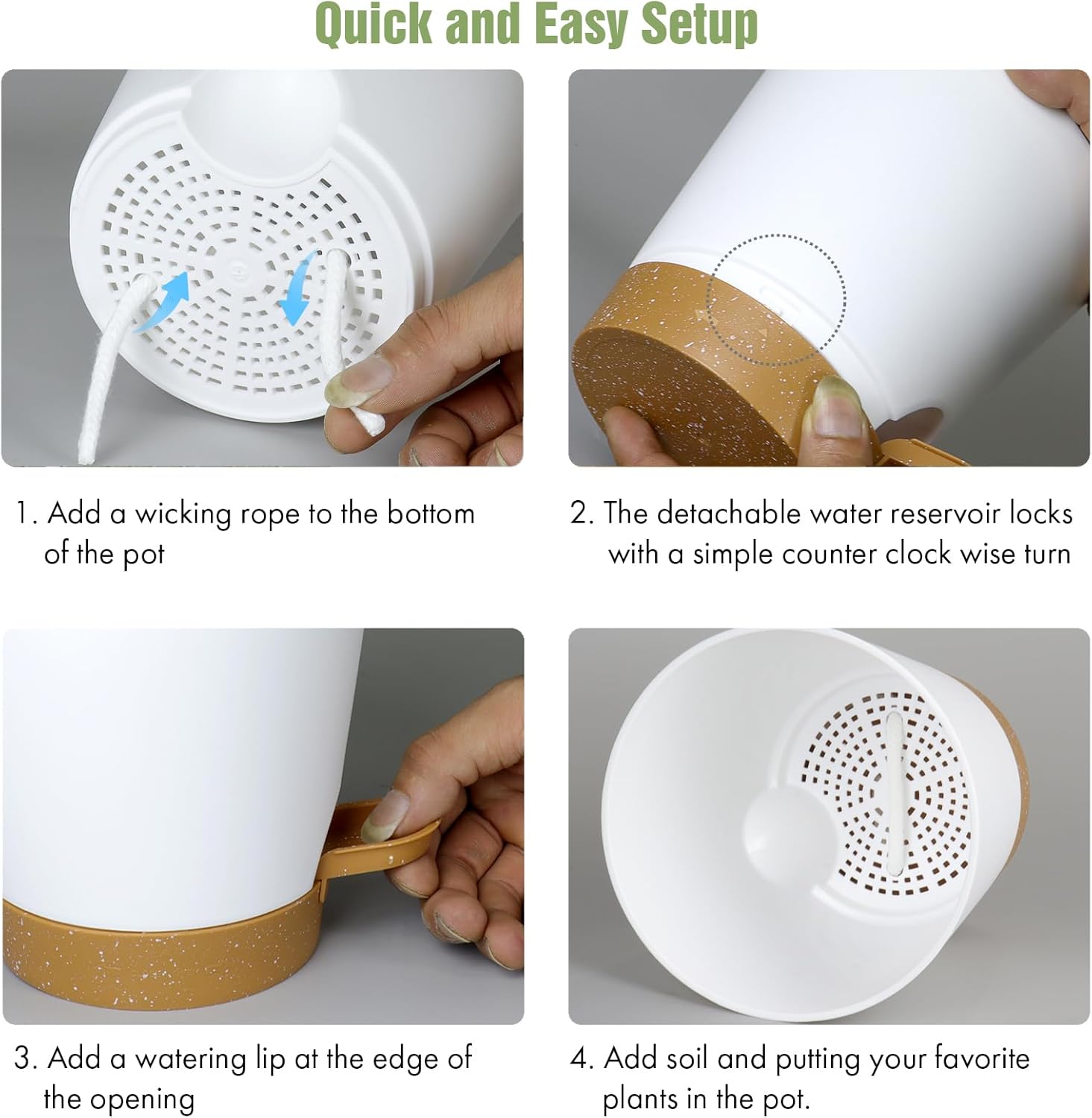 Quick and Easy Setup

1. Add a wicking rope to the bottom of the pot

2. The detachable water reservoir locks with a simple counter clock wise turn

3. Add a watering lip at the edge of the opening

4. Add soil and putting your favorite plants in the pot.