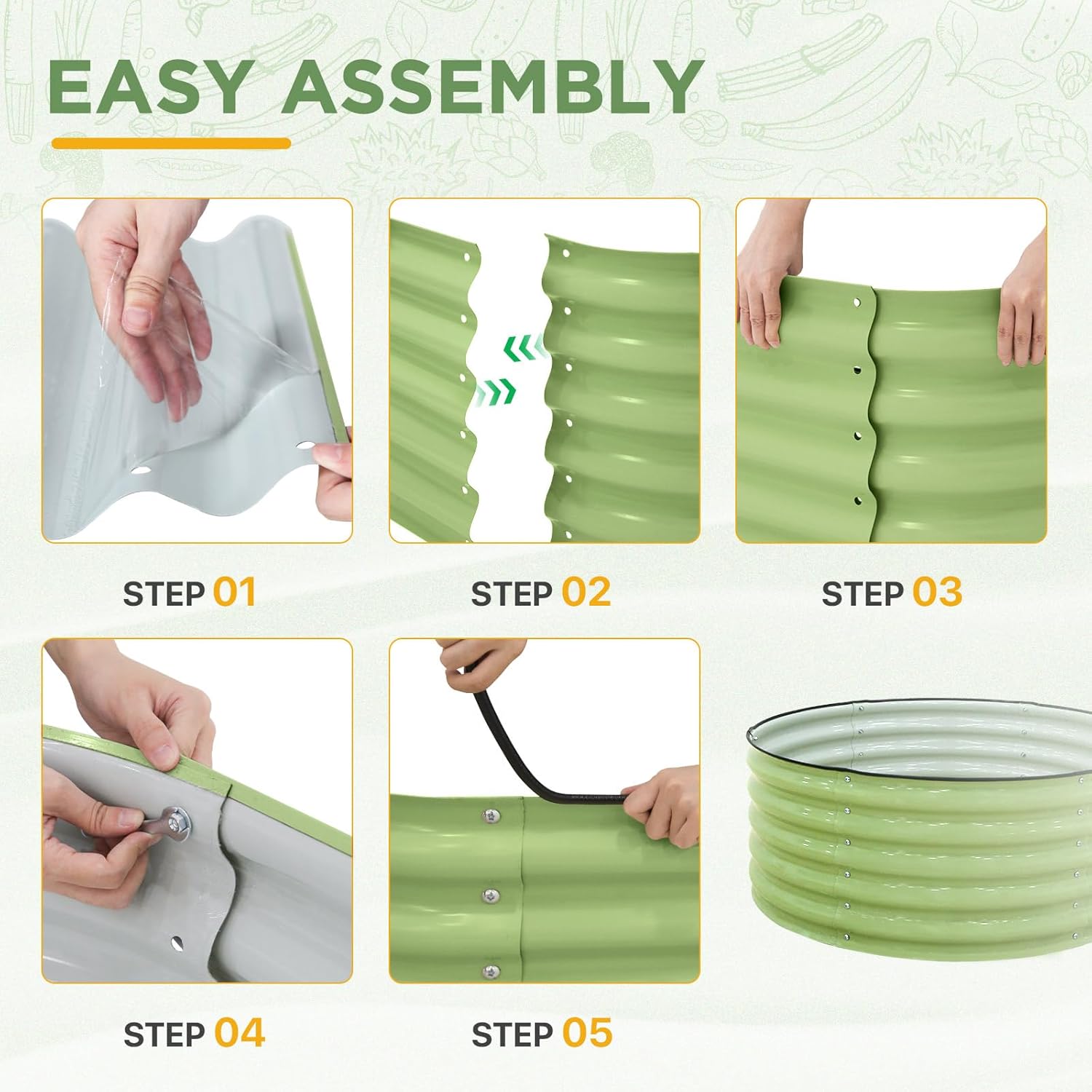 EASY ASSEMBLY

STEP 01

STEP 02

STEP 03

STEP 04

STEP 05