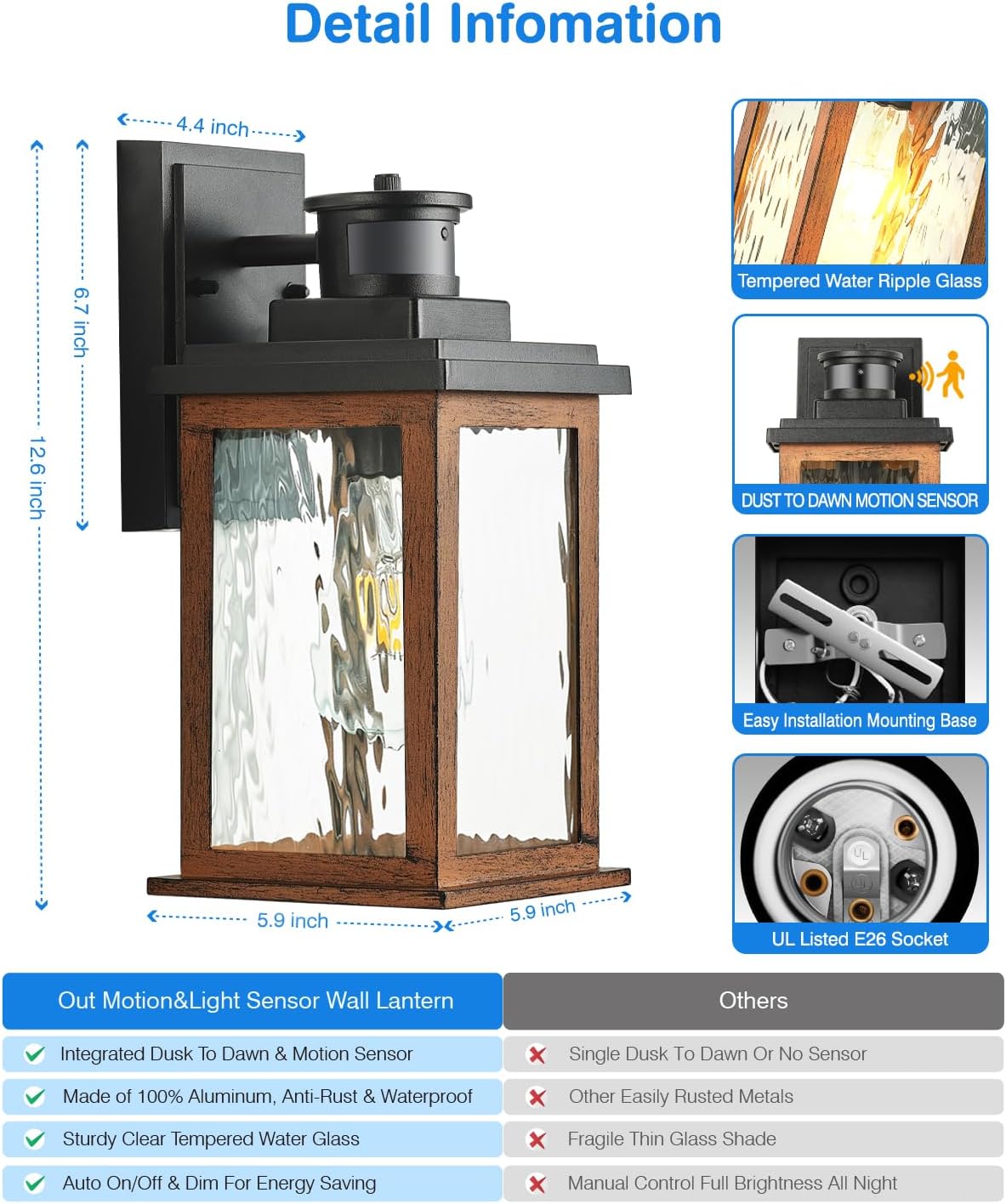 Detail Infomation

4.4 inch

6.7 inch

12.6 inch

5.9 inch

5.9 inch

Tempered Water Ripple Glass

DUST TO DAWN MOTION SENSOR

Easy Installation Mounting Base

UL Listed E26 Socket

| Out Motion&Light Sensor Wall Lantern | Others |
|---|---|
| Integrated Dusk To Dawn & Motion Sensor | Single Dusk To Dawn Or No Sensor |
| Made of 100% Aluminum, Anti-Rust & Waterproof | Other Easily Rusted Metals |
| Sturdy Clear Tempered Water Glass | Fragile Thin Glass Shade |
| Auto On/Off & Dim For Energy Saving | Manual Control Full Brightness All Night |