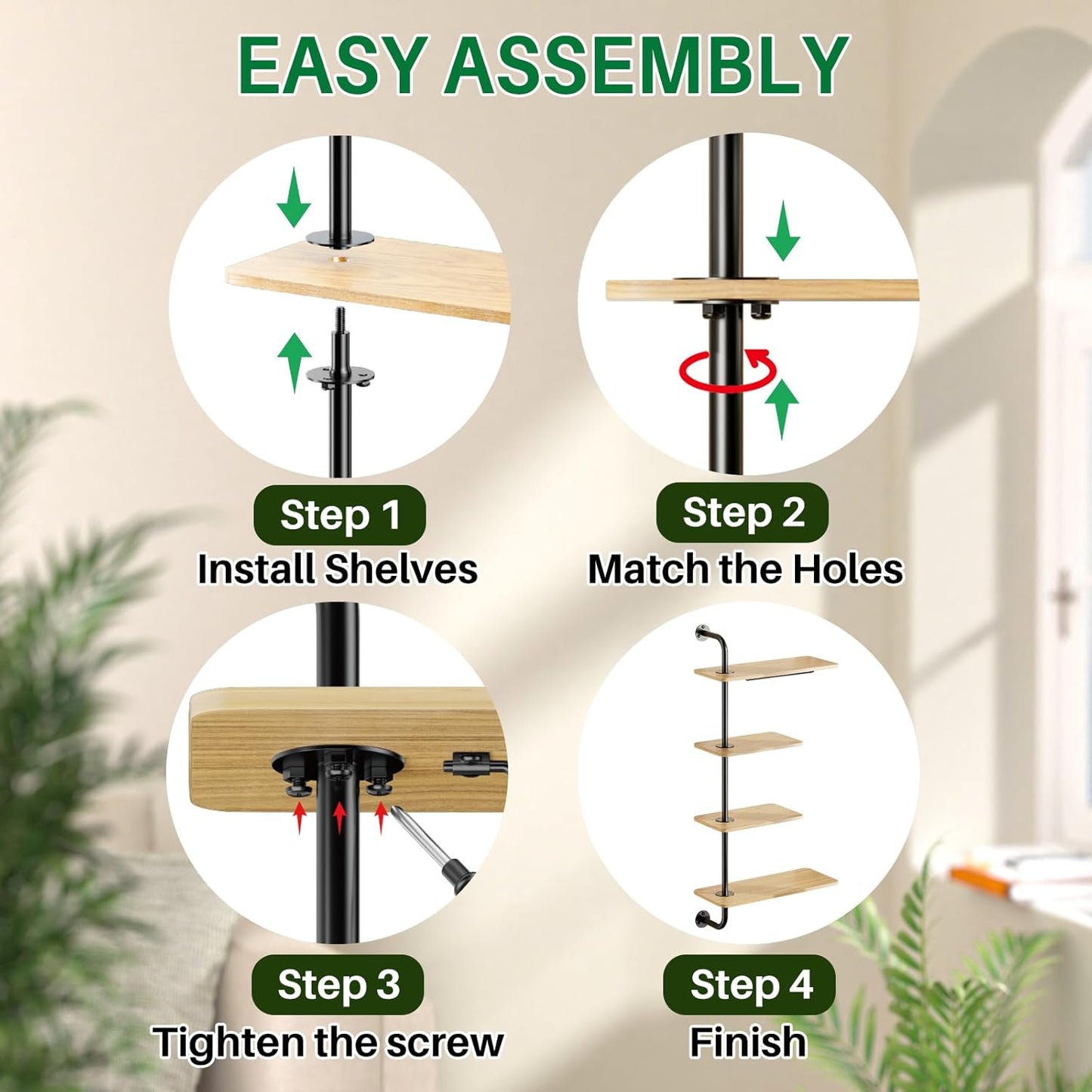 EASY ASSEMBLY

Step 1
Install Shelves

Step 2
Match the Holes

Step 3
Tighten the screw

Step 4
Finish