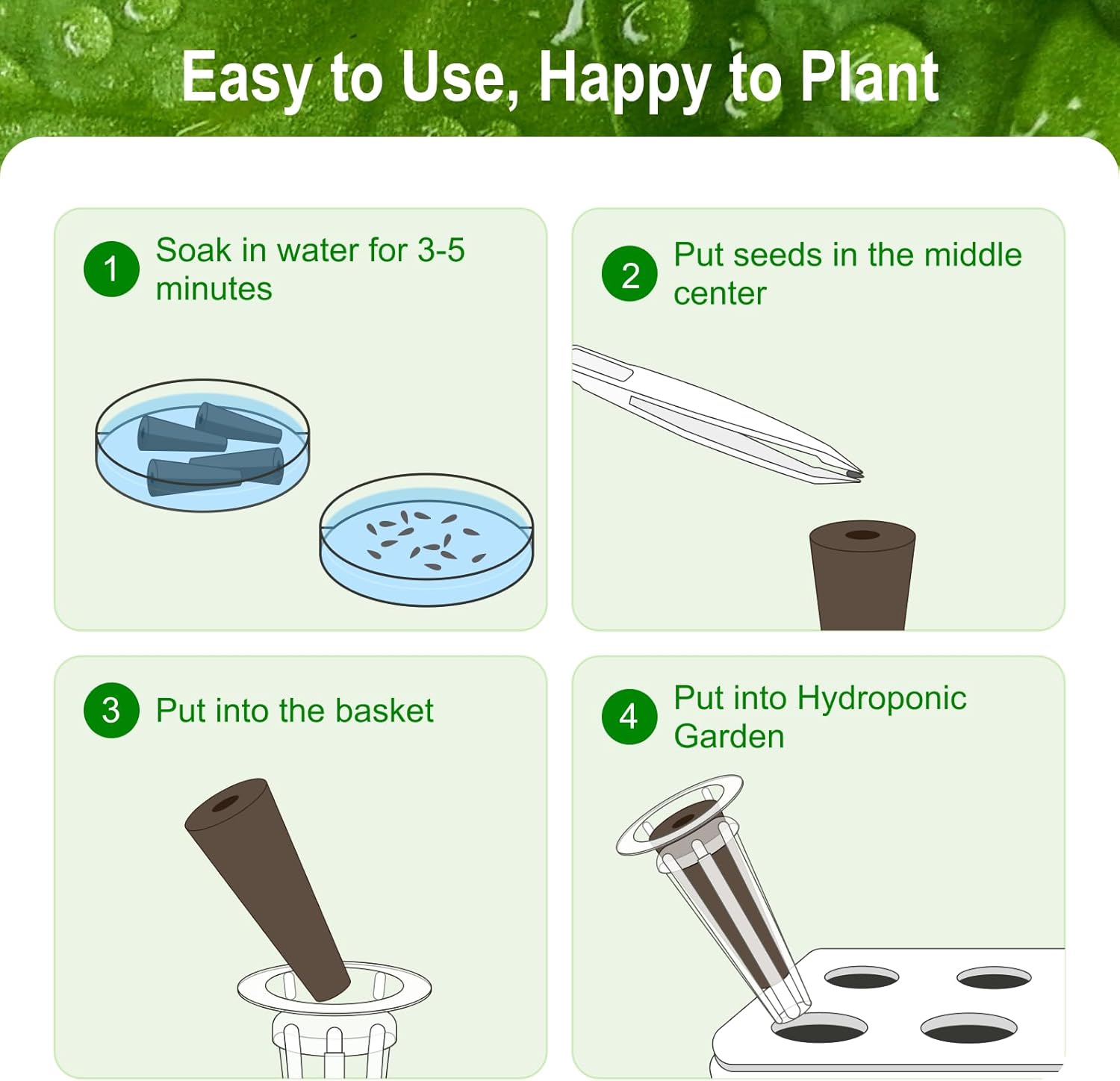 Easy to Use, Happy to Plant

1 Soak in water for 3-5 minutes

2 Put seeds in the middle center

3 Put into the basket

4 Put into Hydroponic Garden