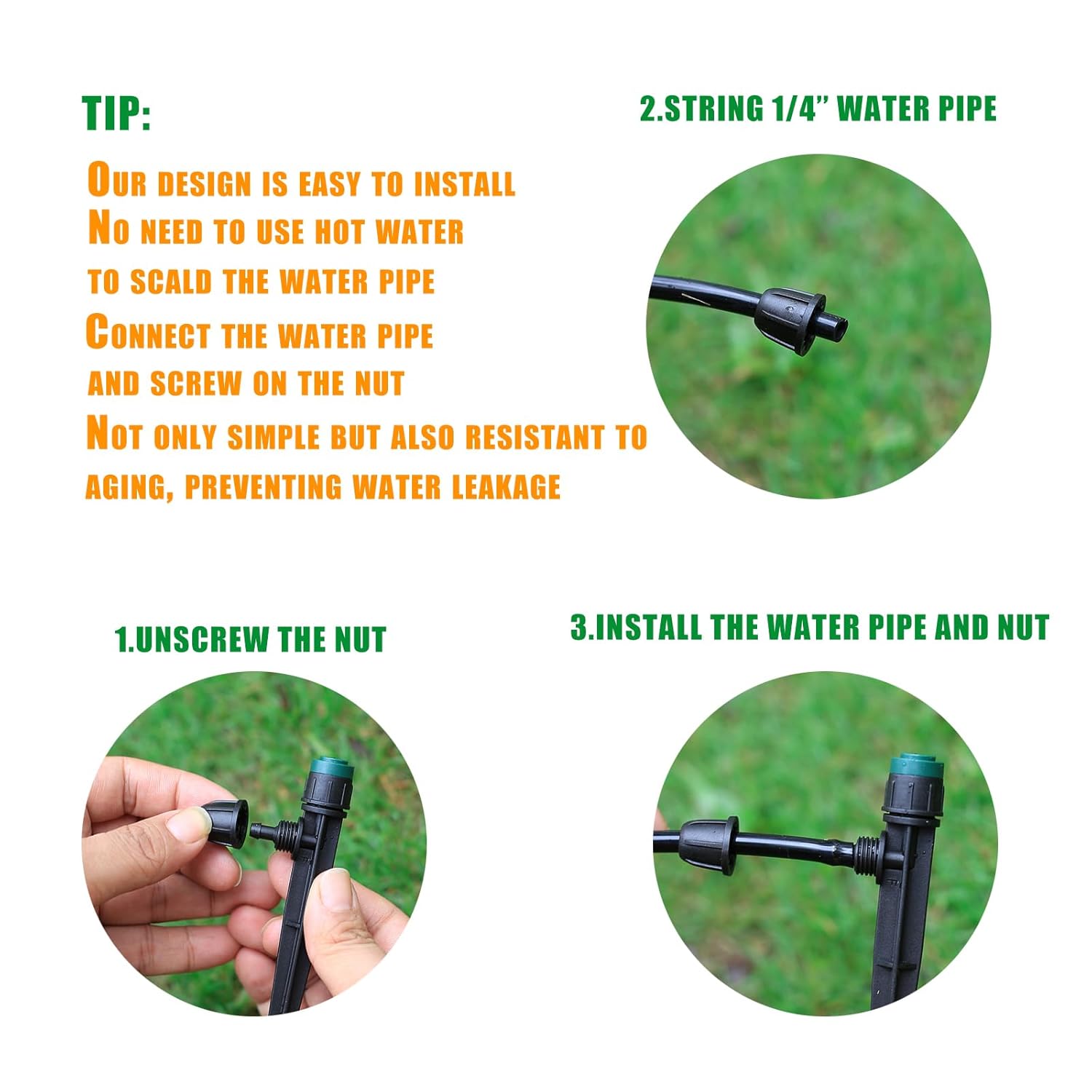 TIP:

OUR DESIGN IS EASY TO INSTALL
NO NEED TO USE HOT WATER
TO SCALD THE WATER PIPE
CONNECT THE WATER PIPE
AND SCREW ON THE NUT
NOT ONLY SIMPLE BUT ALSO RESISTANT TO
AGING, PREVENTING WATER LEAKAGE

2.STRING 1/4" WATER PIPE

1.UNSCREW THE NUT

3.INSTALL THE WATER PIPE AND NUT