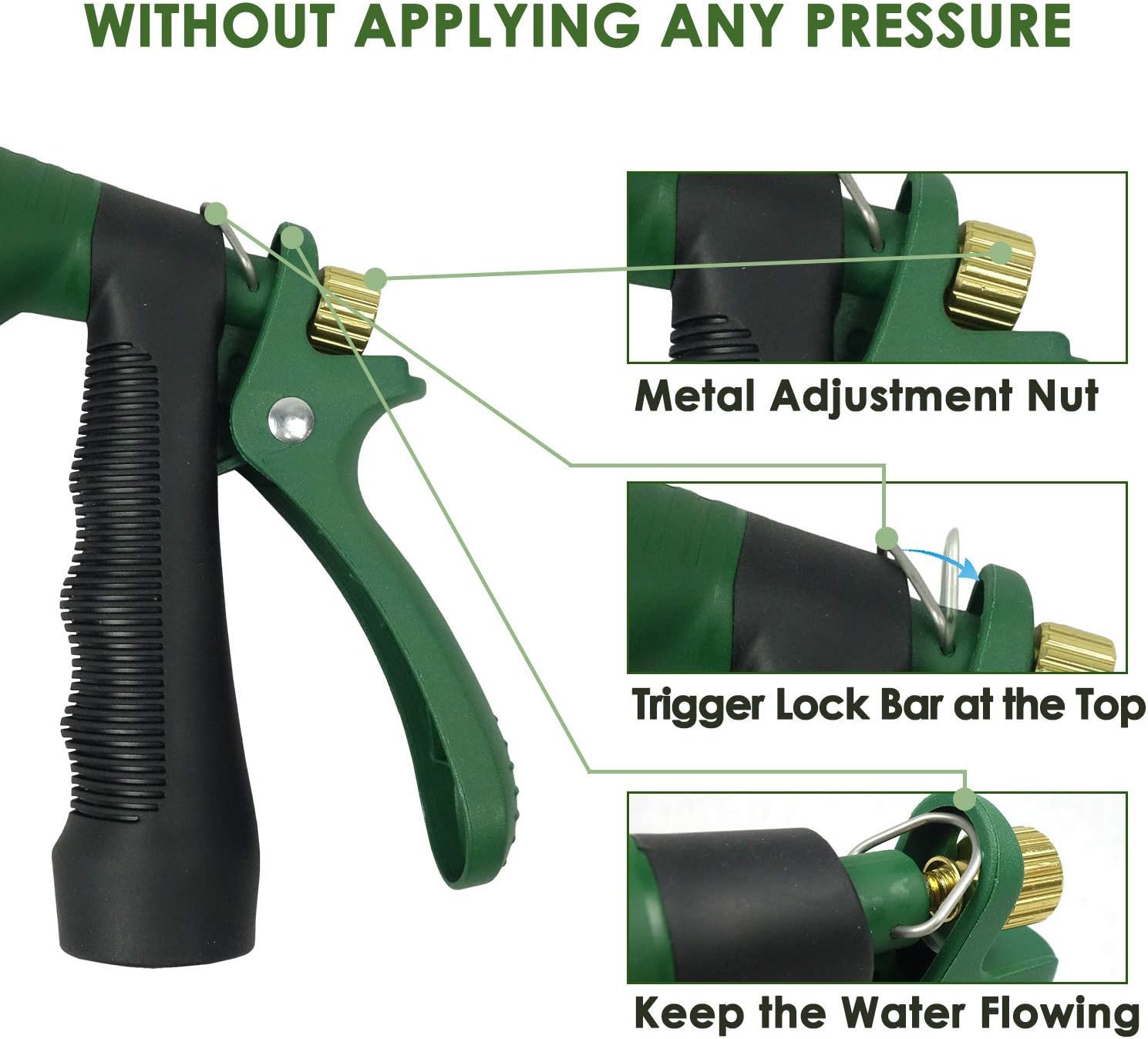 WITHOUT APPLYING ANY PRESSURE

Metal Adjustment Nut

Trigger Lock Bar at the Top

Keep the Water Flowing