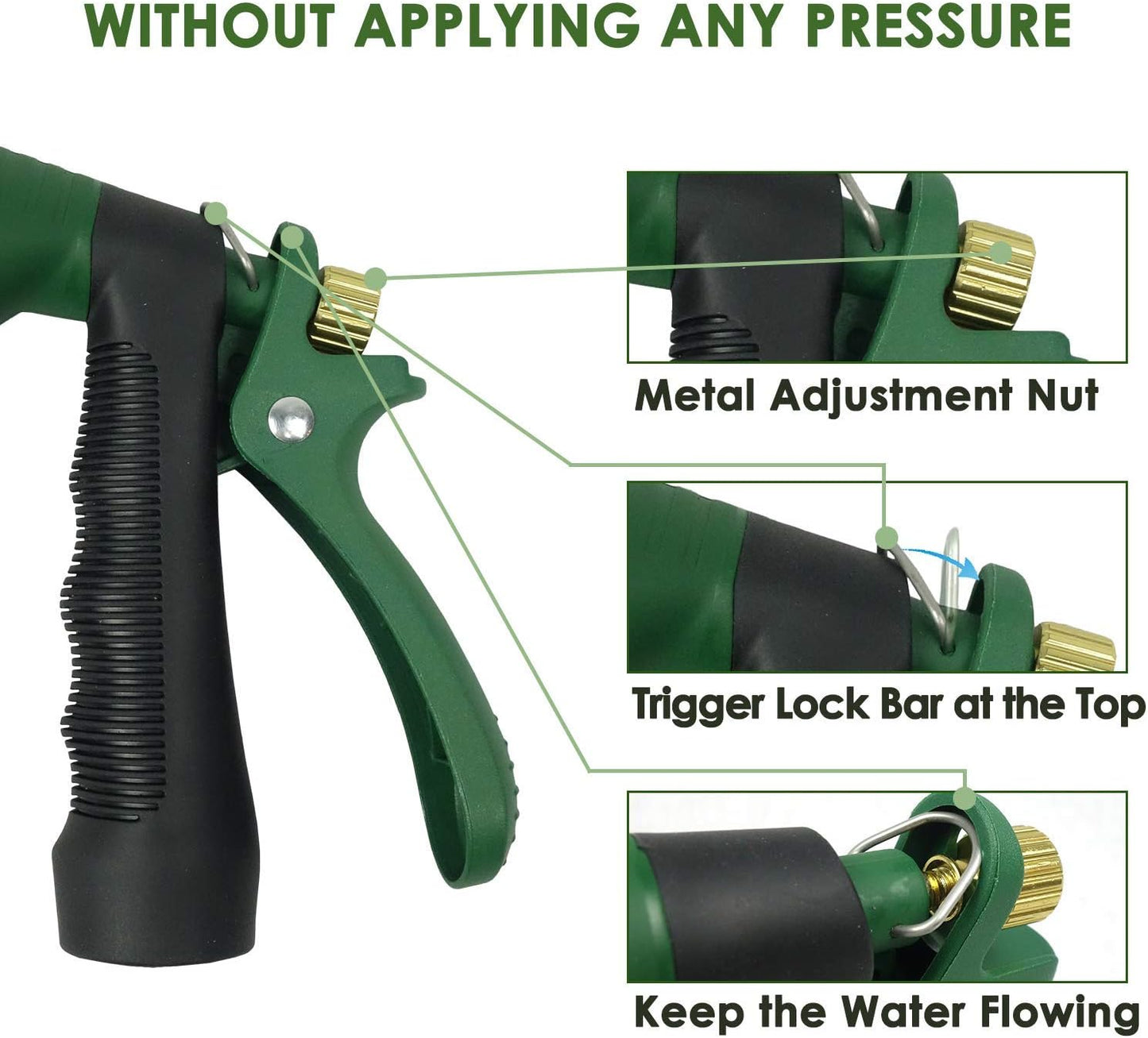 WITHOUT APPLYING ANY PRESSURE

Metal Adjustment Nut

Trigger Lock Bar at the Top

Keep the Water Flowing