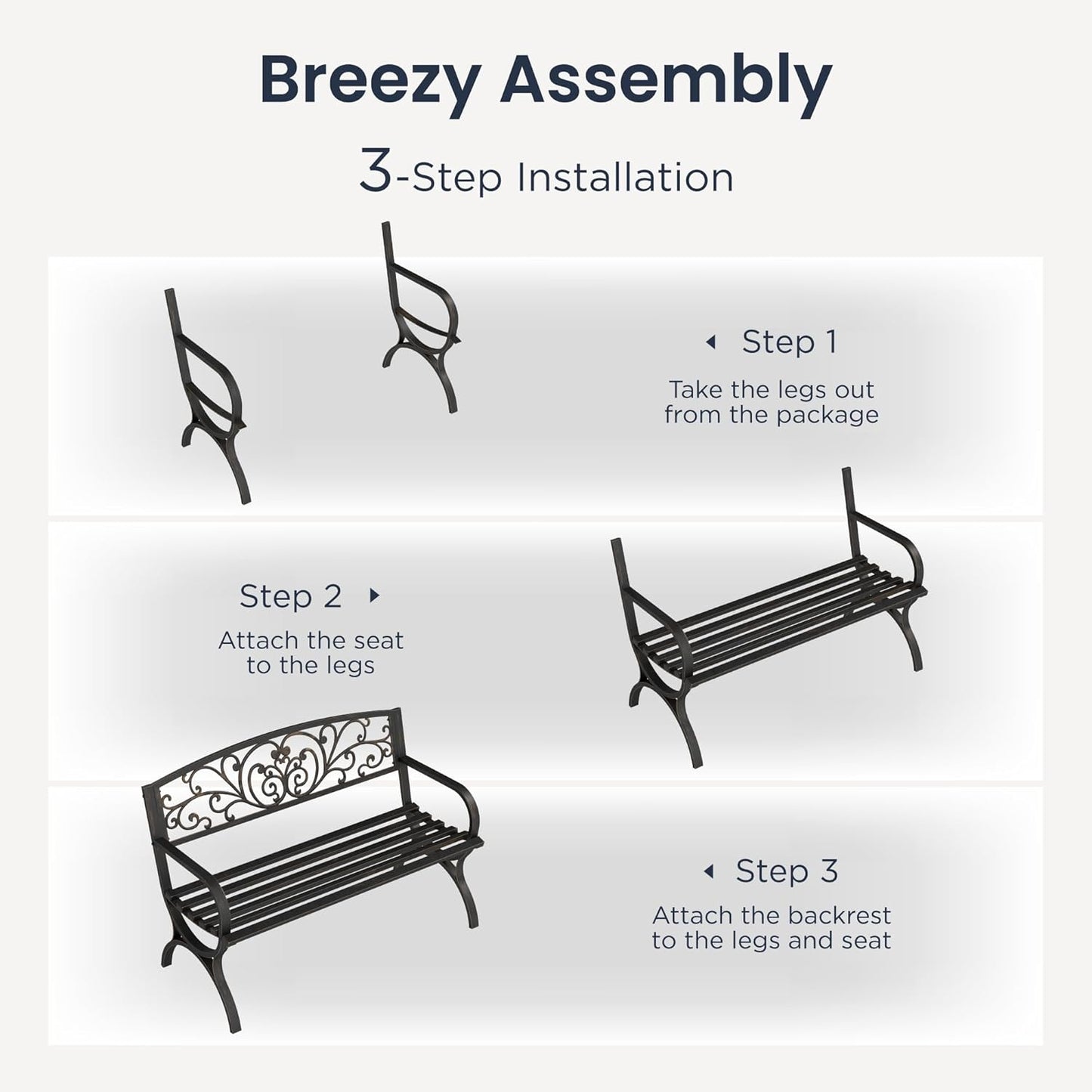 Breezy Assembly

3-Step Installation

Step 1

Take the legs out from the package

Step 2

Attach the seat to the legs

Step 3

Attach the backrest to the legs and seat