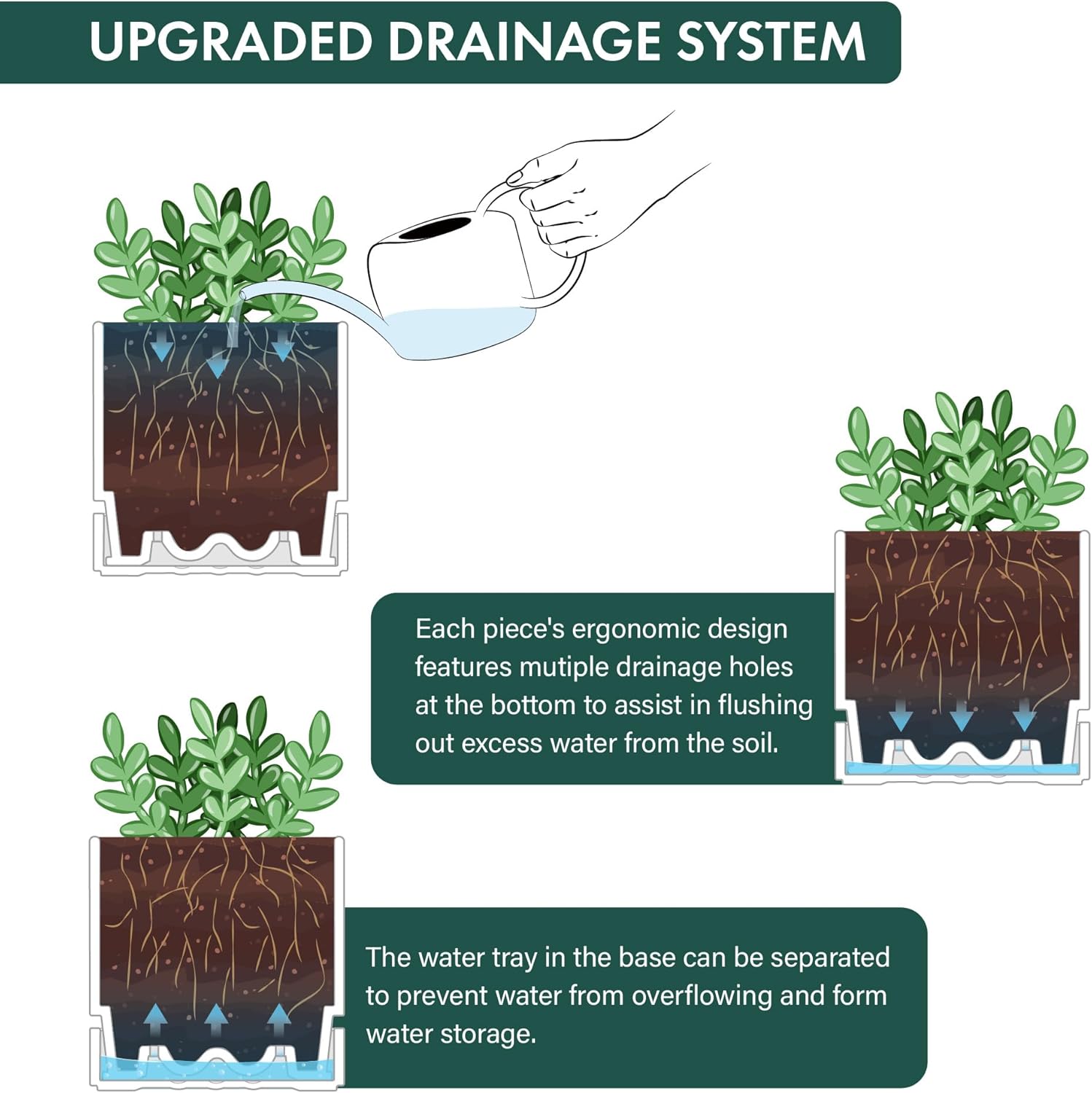 UPGRADED DRAINAGE SYSTEM

Each piece's ergonomic design features mutiple drainage holes at the bottom to assist in flushing out excess water from the soil.

The water tray in the base can be separated to prevent water from overflowing and form water storage.