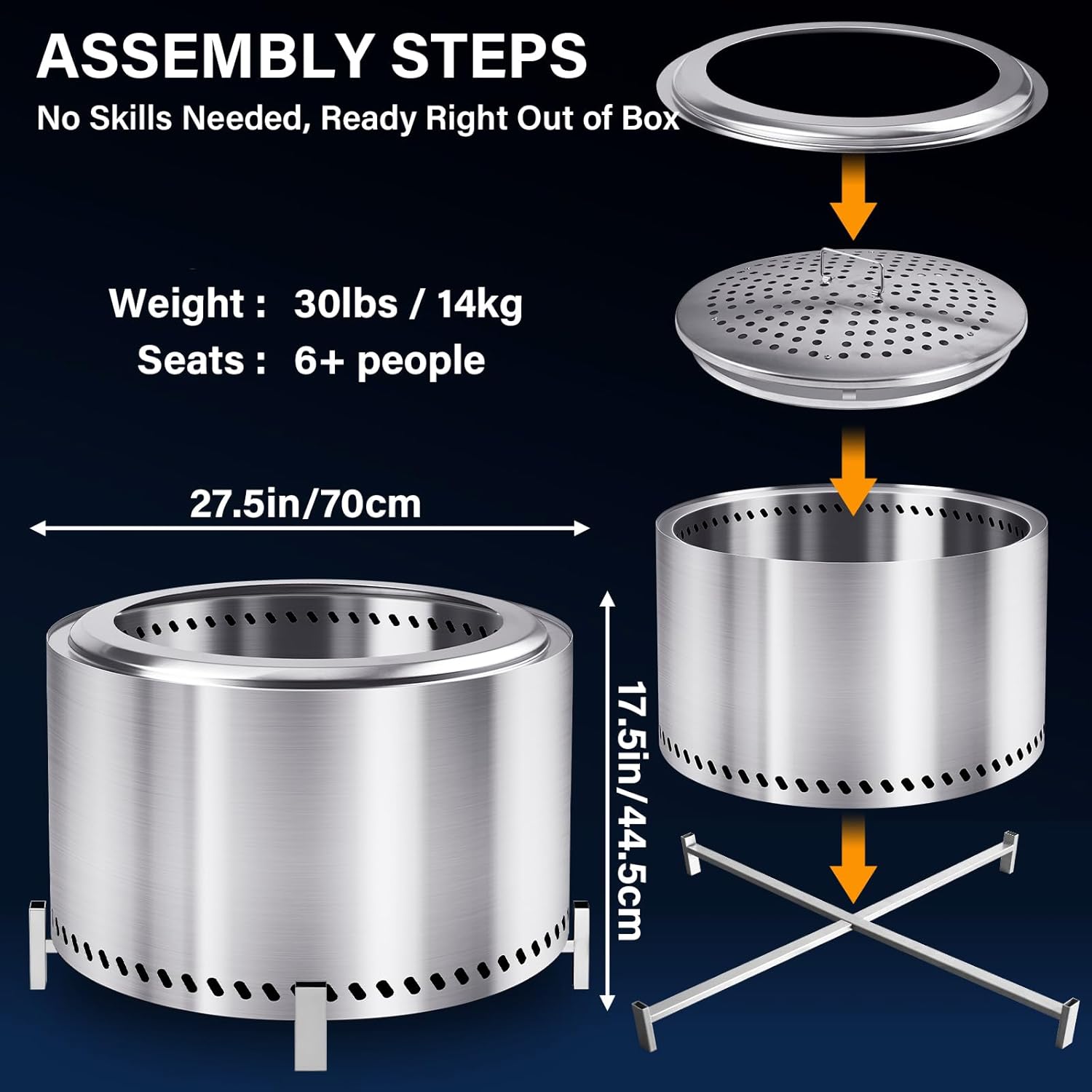 ASSEMBLY STEPS
No Skills Needed, Ready Right Out of Box

Weight : 30lbs / 14kg
Seats : 6+ people

27.5in/70cm

17.5in/44.5cm