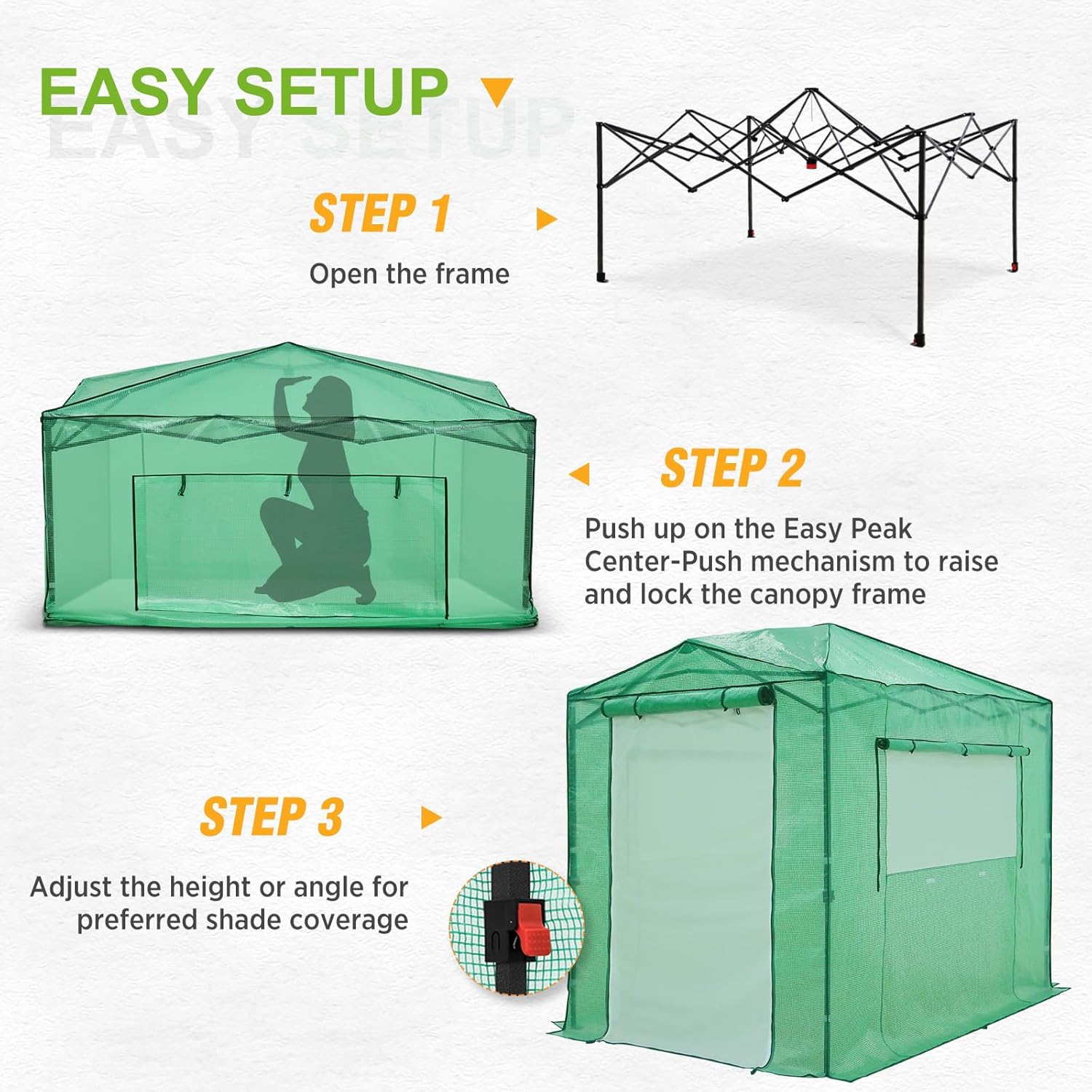 EASY SETUP

EASY SETUP

STEP 1

Open the frame

STEP 2

Push up on the Easy Peak Center-Push mechanism to raise and lock the canopy frame

STEP 3

Adjust the height or angle for preferred shade coverage