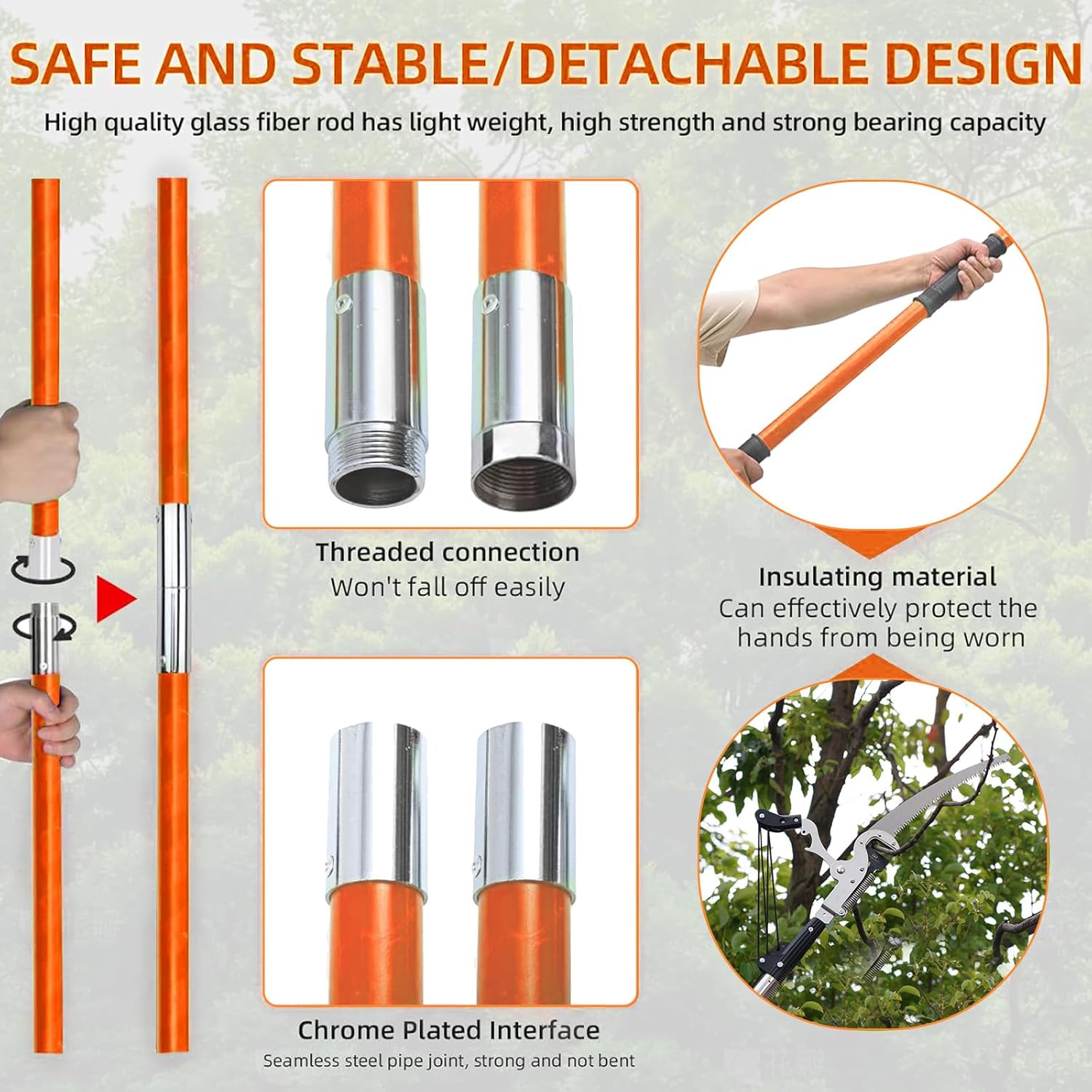 SAFE AND STABLE/DETACHABLE DESIGN

High quality glass fiber rod has light weight, high strength and strong bearing capacity

Threaded connection
Won't fall off easily

Insulating material
Can effectively protect the hands from being worn

Chrome Plated Interface
Seamless steel pipe joint, strong and not bent