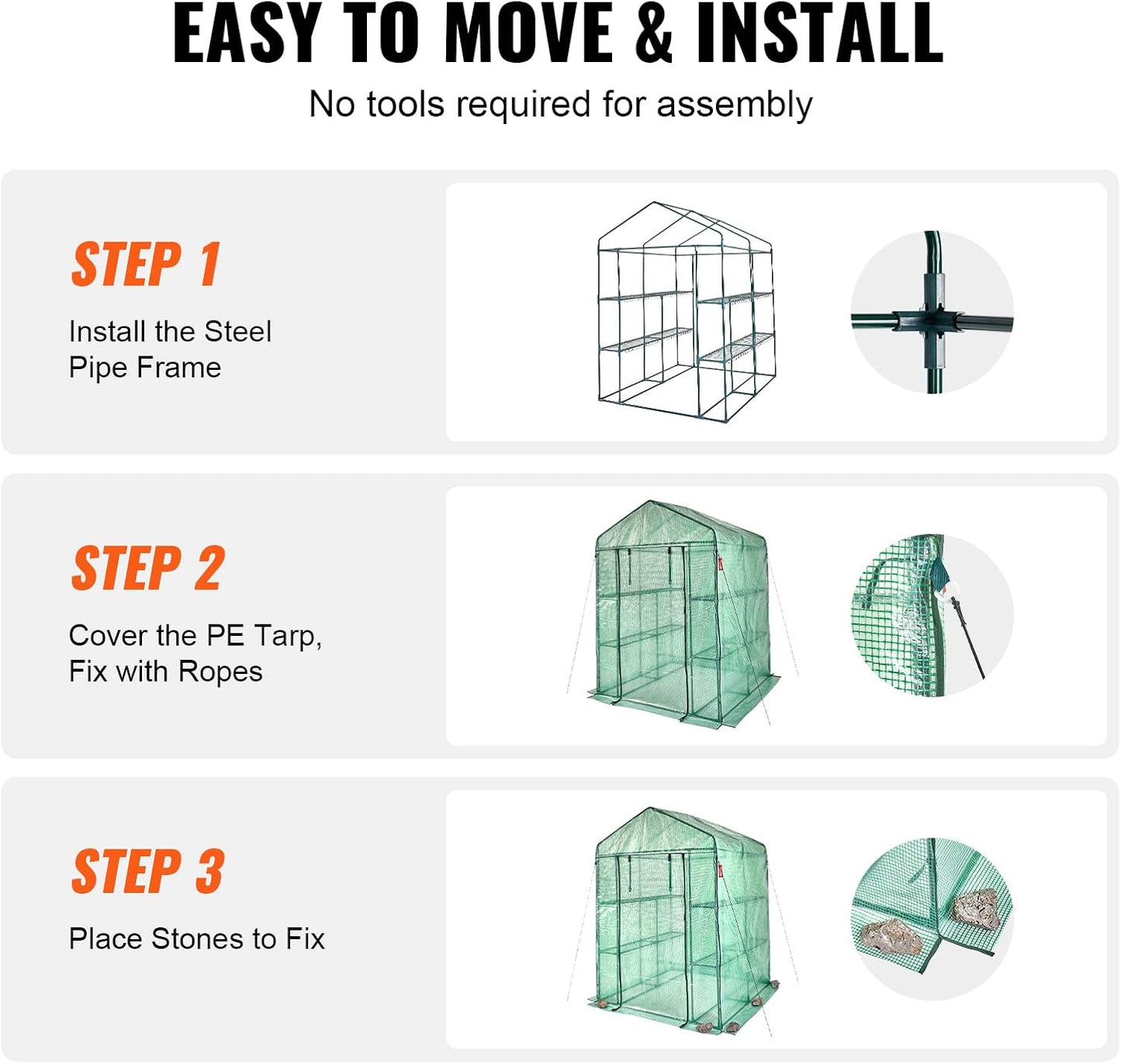 EASY TO MOVE & INSTALL

No tools required for assembly

STEP 1

Install the Steel Pipe Frame

STEP 2

Cover the PE Tarp, Fix with Ropes

STEP 3

Place Stones to Fix