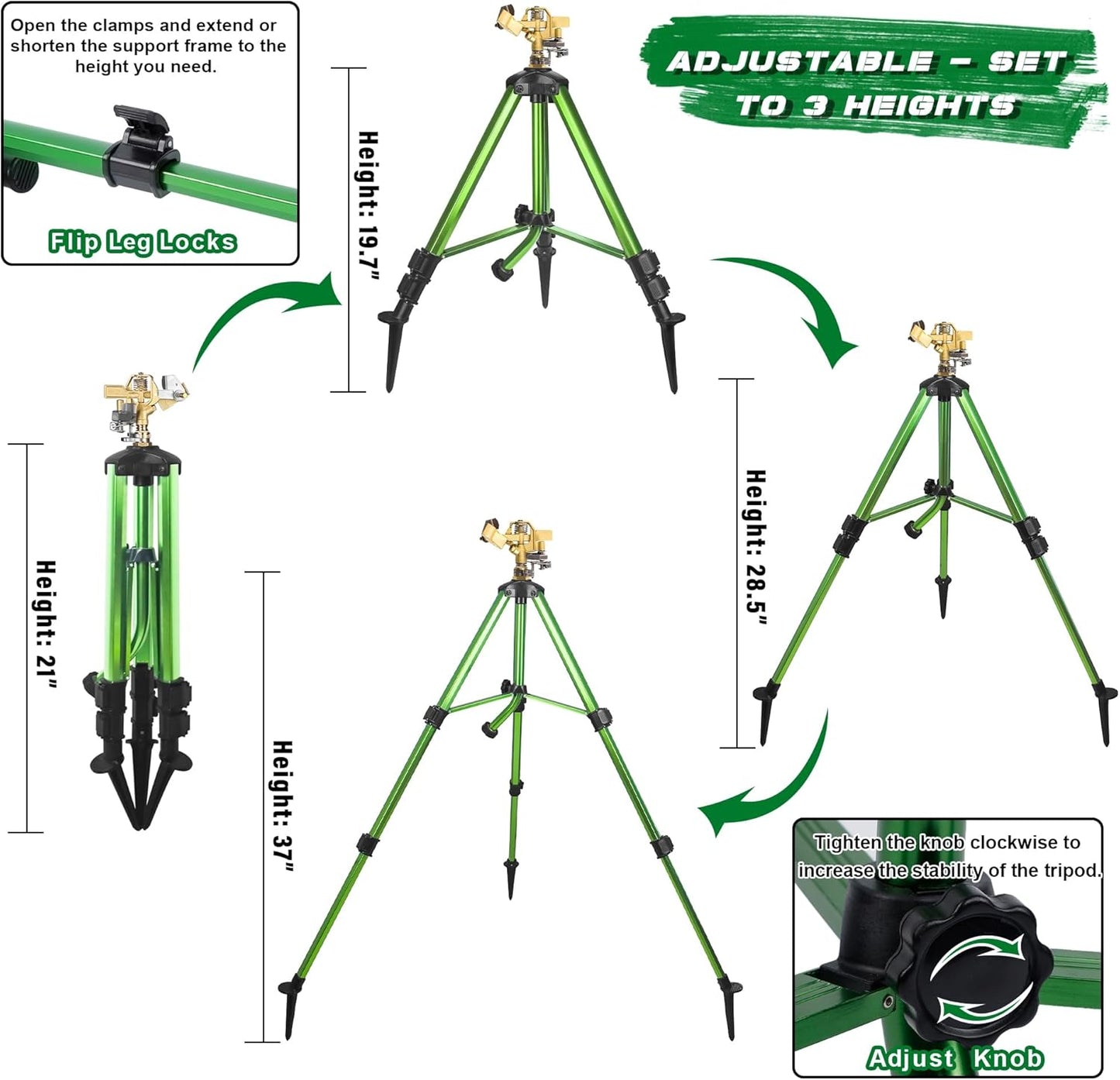 Open the clamps and extend or shorten the support frame to the height you need.

Flip Leg Locks

ADJUSTABLE – SET TO 3 HEIGHTS

Height: 19.7"

Height: 21"

Height: 28.5"

Height: 37"

Tighten the knob clockwise to increase the stability of the tripod.

Adjust Knob