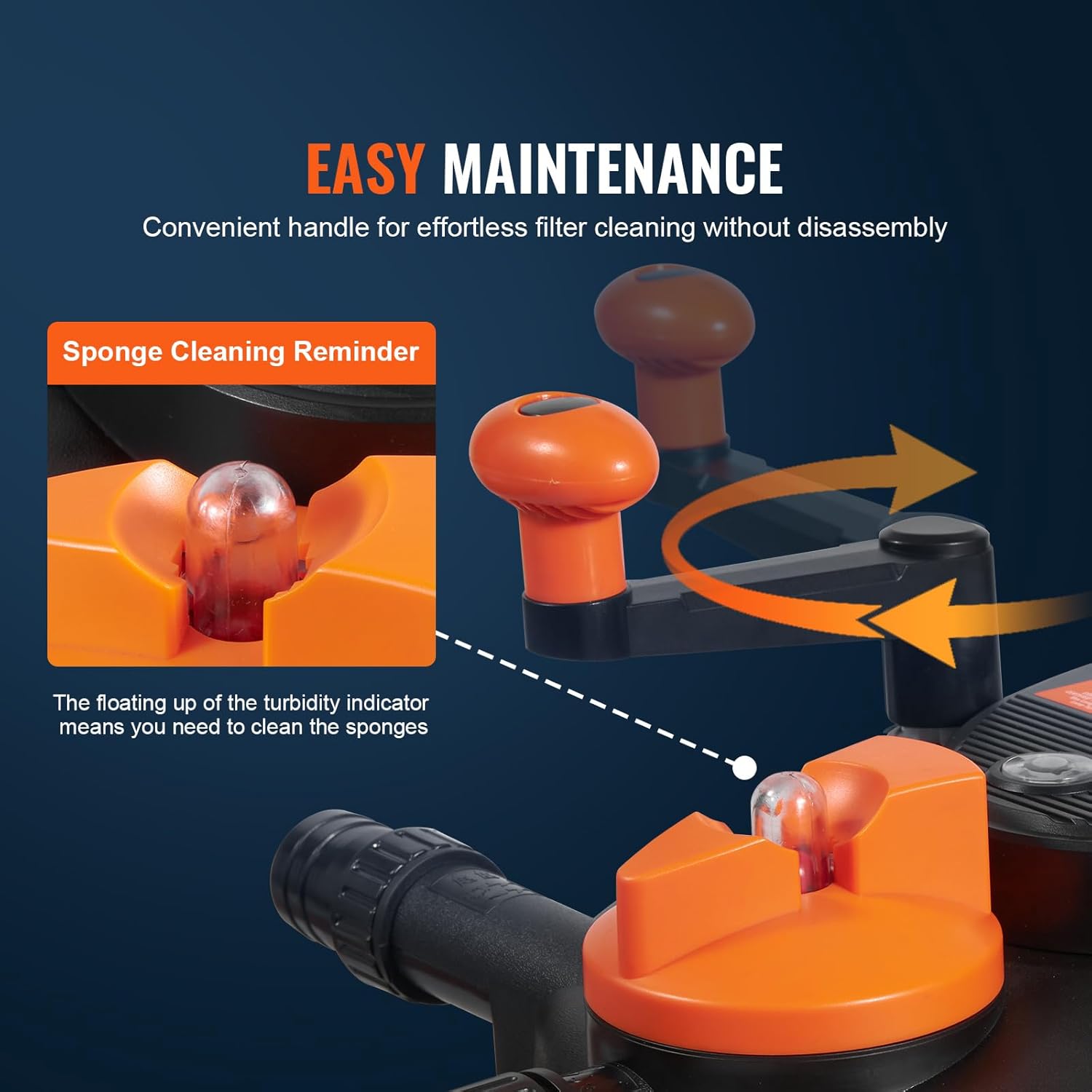 EASY MAINTENANCE

Convenient handle for effortless filter cleaning without disassembly

Sponge Cleaning Reminder

The floating up of the turbidity indicator means you need to clean the sponges