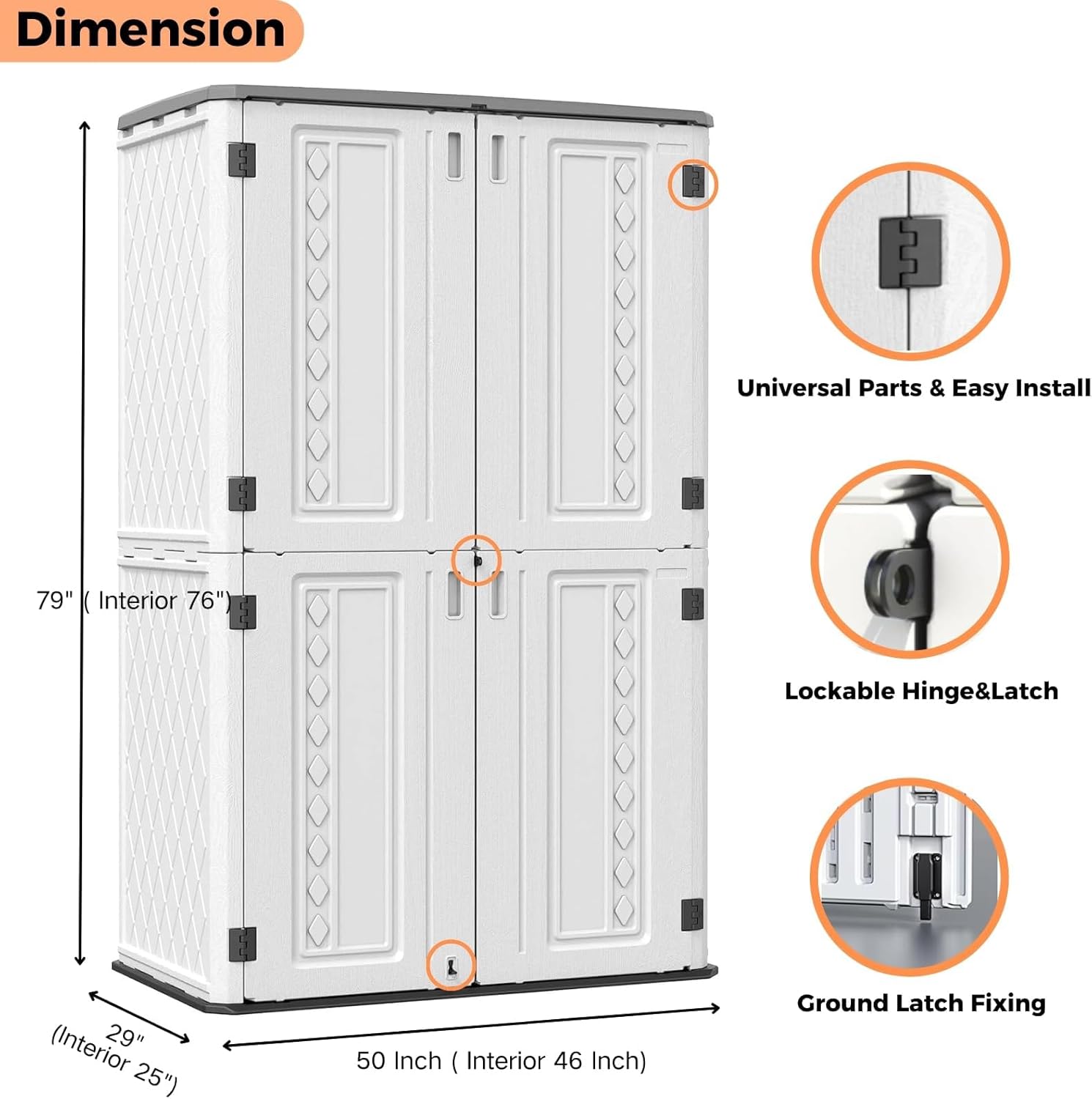 Dimension

79" ( Interior 76")

29" (Interior 25")

50 Inch ( Interior 46 Inch)

Universal Parts & Easy Install

Lockable Hinge&Latch

Ground Latch Fixing