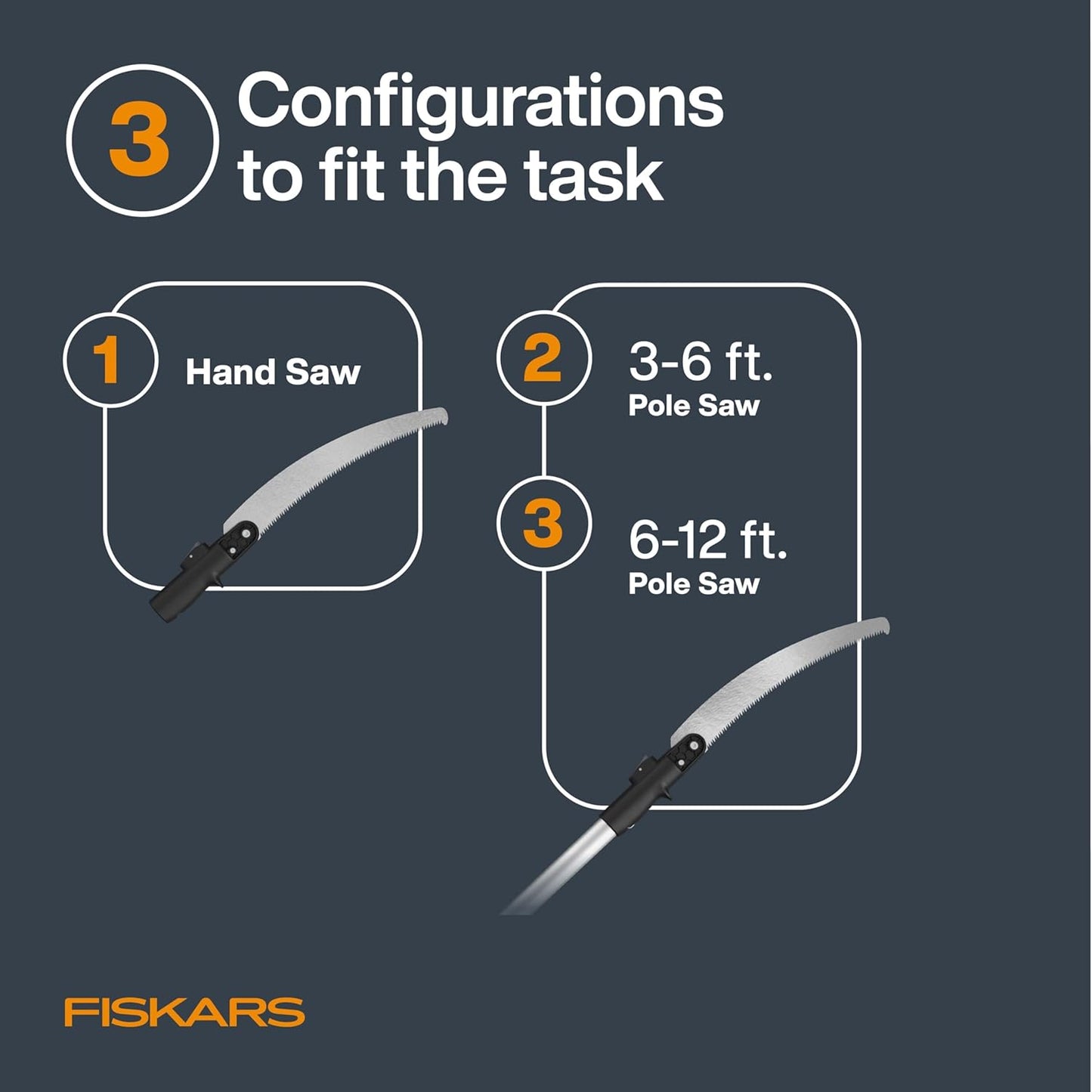 3 Configurations to fit the task

1 Hand Saw

2 3-6 ft. Pole Saw

3 6-12 ft. Pole Saw

FISKARS