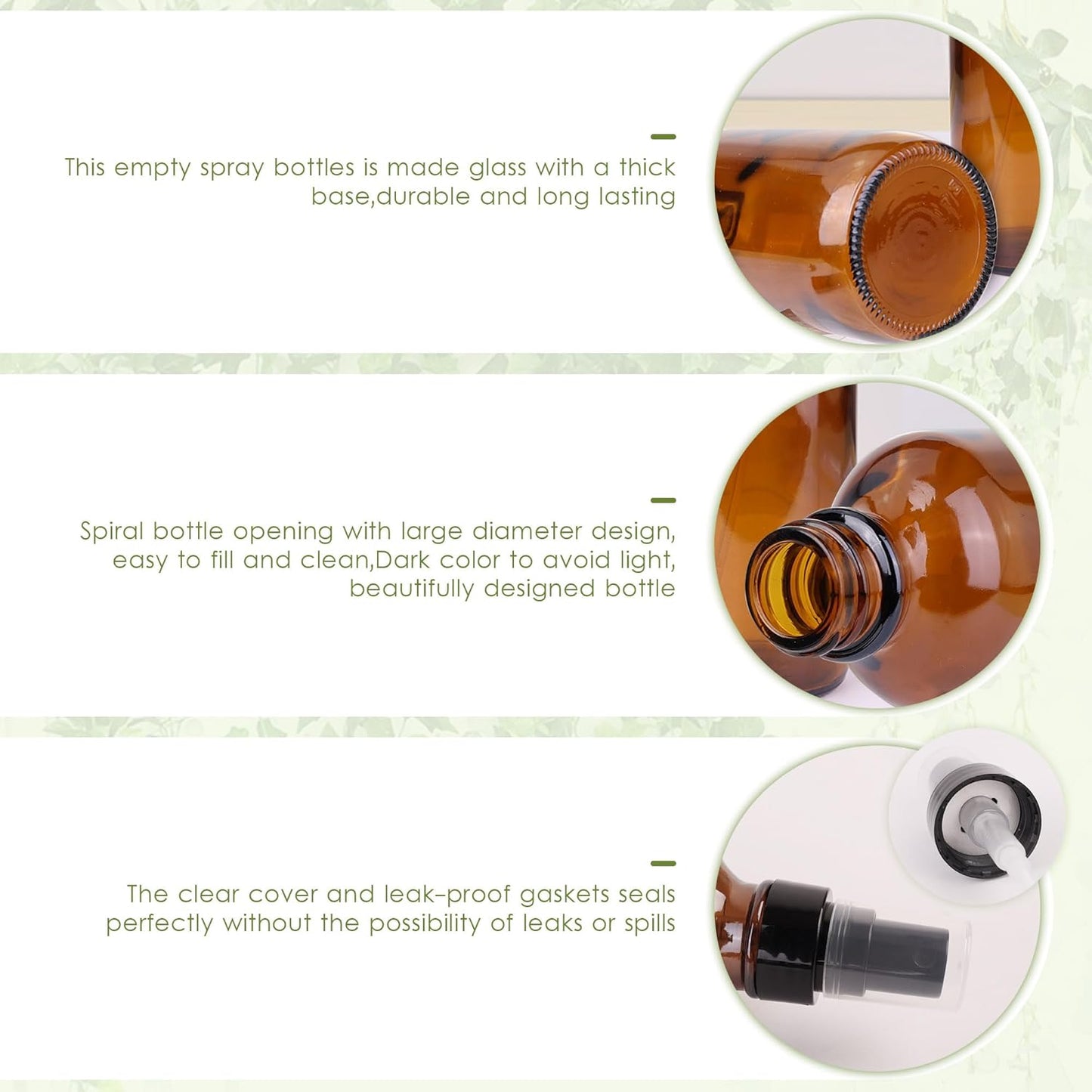 This empty spray bottles is made glass with a thick base,durable and long lasting

Spiral bottle opening with large diameter design, easy to fill and clean,Dark color to avoid light, beautifully designed bottle

The clear cover and leak-proof gaskets seals perfectly without the possibility of leaks or spills