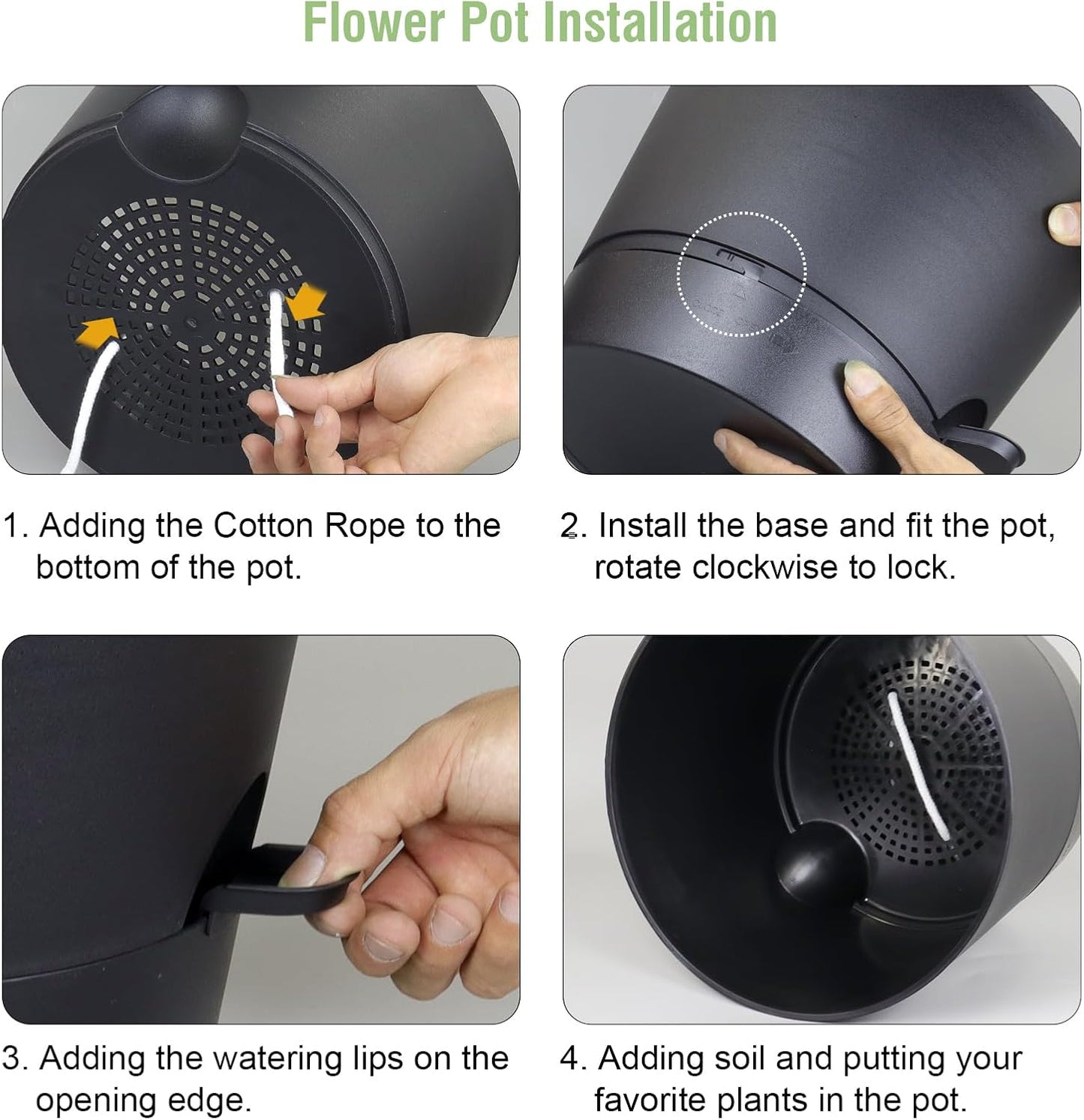 Flower Pot Installation

1. Adding the Cotton Rope to the bottom of the pot.

2. Install the base and fit the pot, rotate clockwise to lock.

3. Adding the watering lips on the opening edge.

4. Adding soil and putting your favorite plants in the pot.