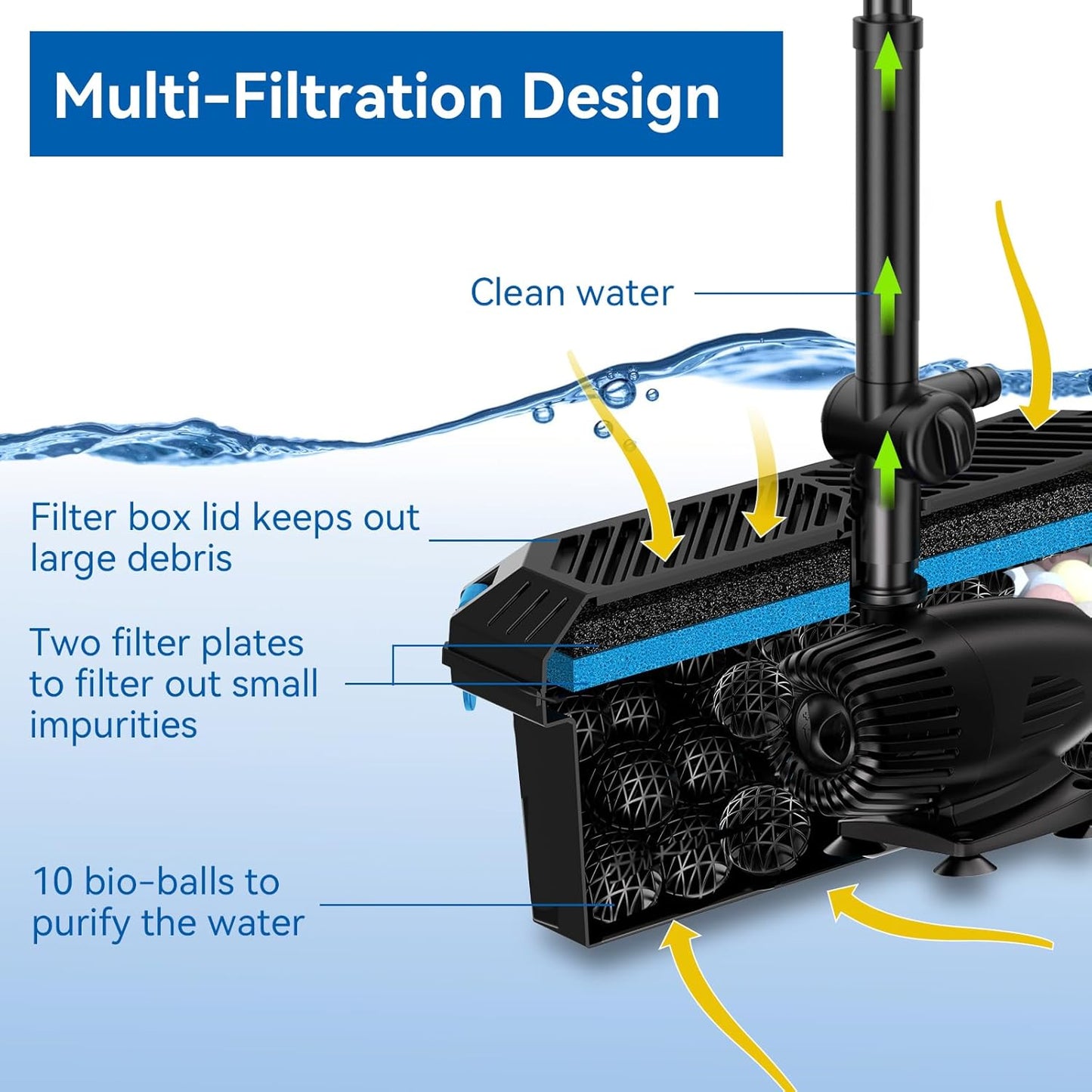 Multi-Filtration Design

Clean water

Filter box lid keeps out large debris

Two filter plates to filter out small impurities

10 bio-balls to purify the water