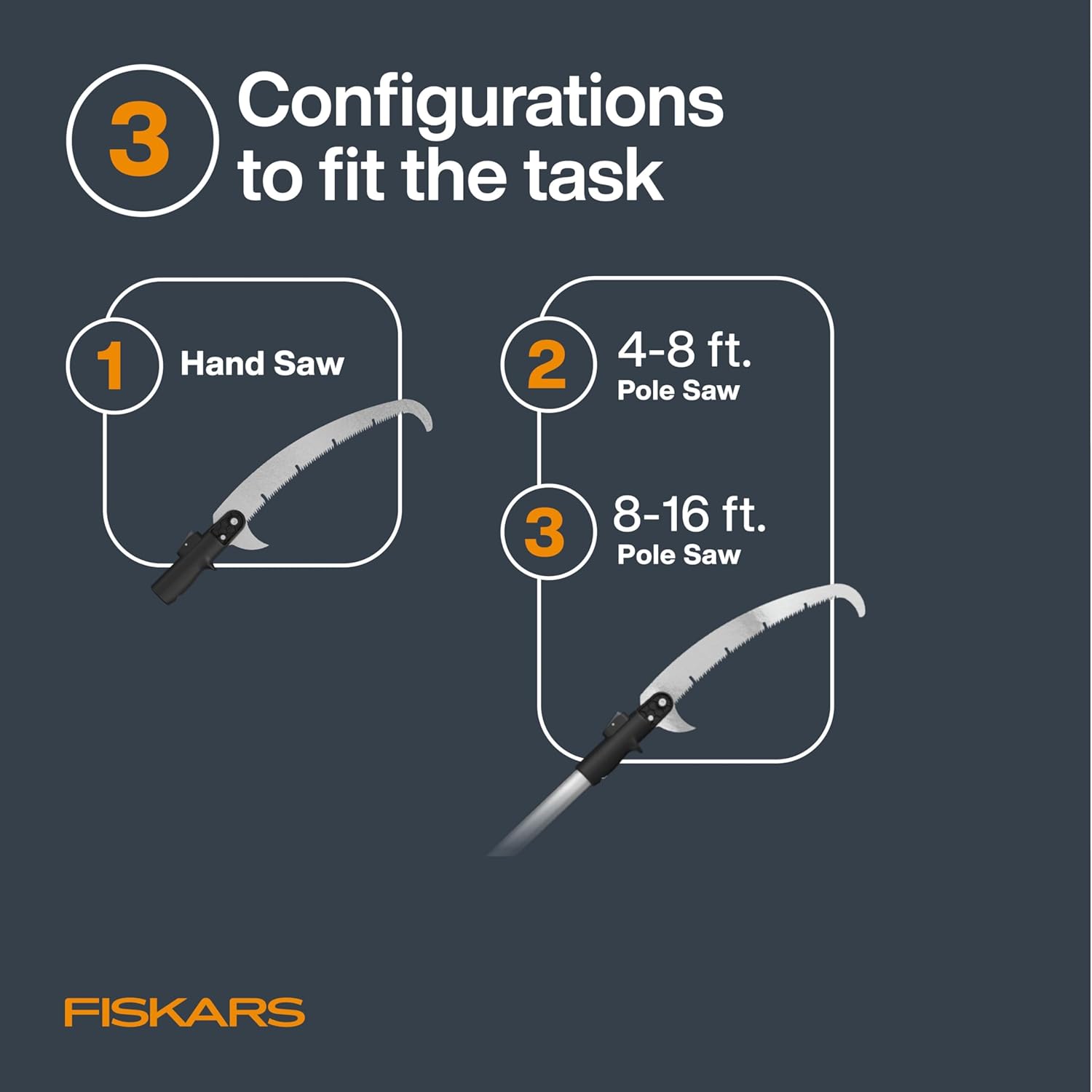 3 Configurations to fit the task

1 Hand Saw

2 4-8 ft. Pole Saw

3 8-16 ft. Pole Saw

FISKARS