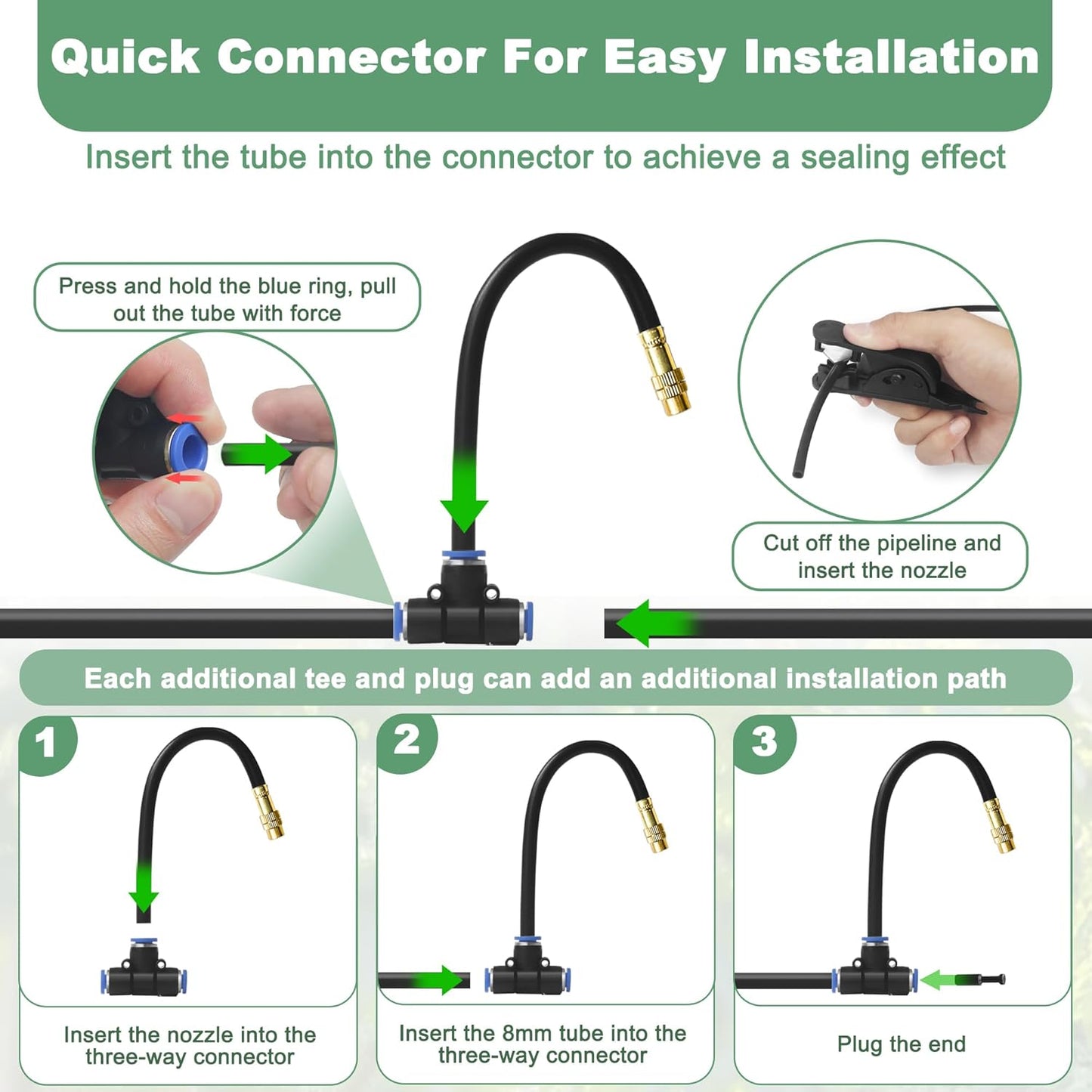 Quick Connector For Easy Installation

Insert the tube into the connector to achieve a sealing effect

Press and hold the blue ring, pull out the tube with force

Cut off the pipeline and insert the nozzle

Each additional tee and plug can add an additional installation path

1

Insert the nozzle into the three-way connector

2

Insert the 8mm tube into the three-way connector

3

Plug the end