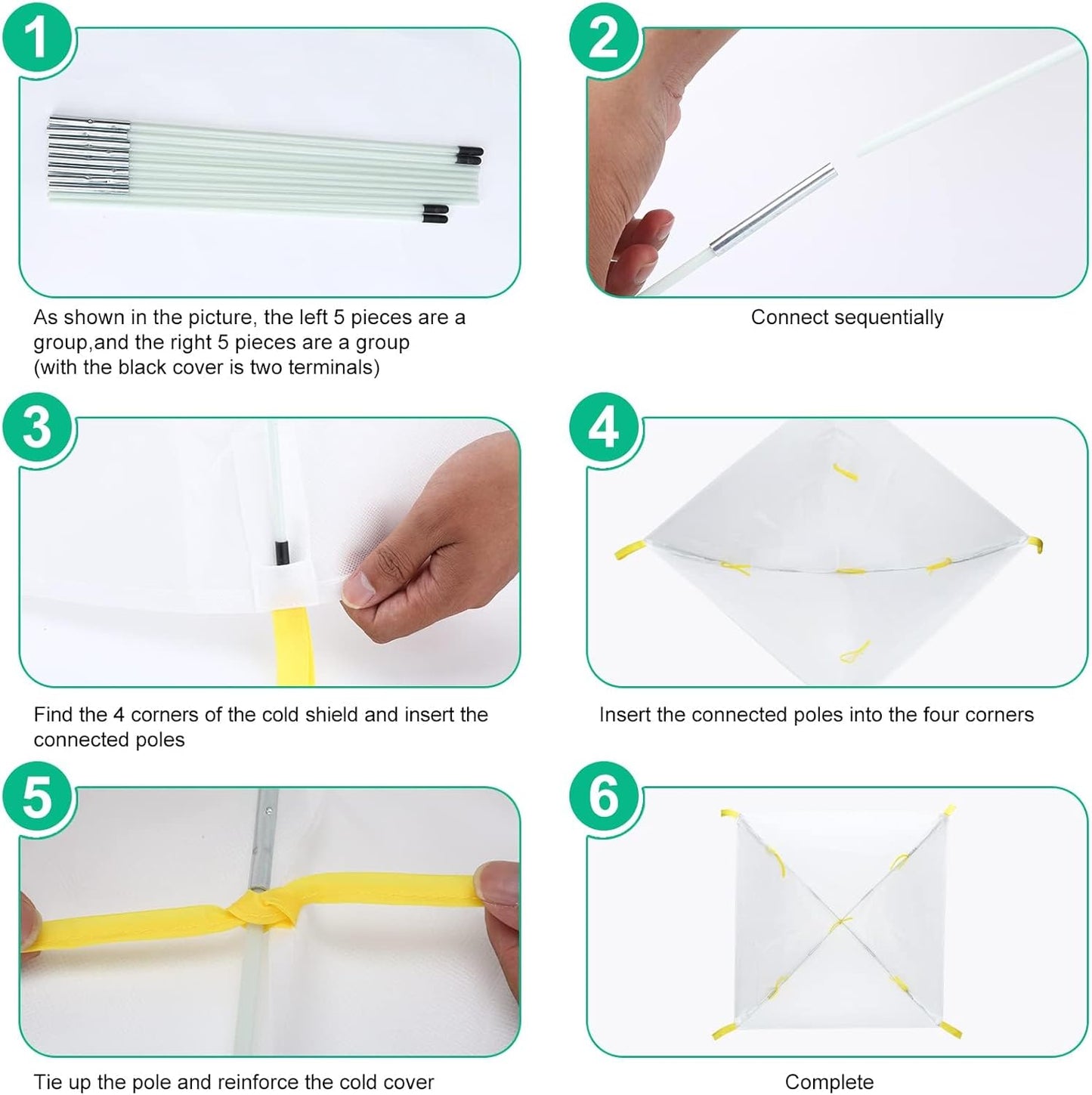 1

As shown in the picture, the left 5 pieces are a group,and the right 5 pieces are a group (with the black cover is two terminals)

2

Connect sequentially

3

Find the 4 corners of the cold shield and insert the connected poles

4

Insert the connected poles into the four corners

5

Tie up the pole and reinforce the cold cover

6

Complete