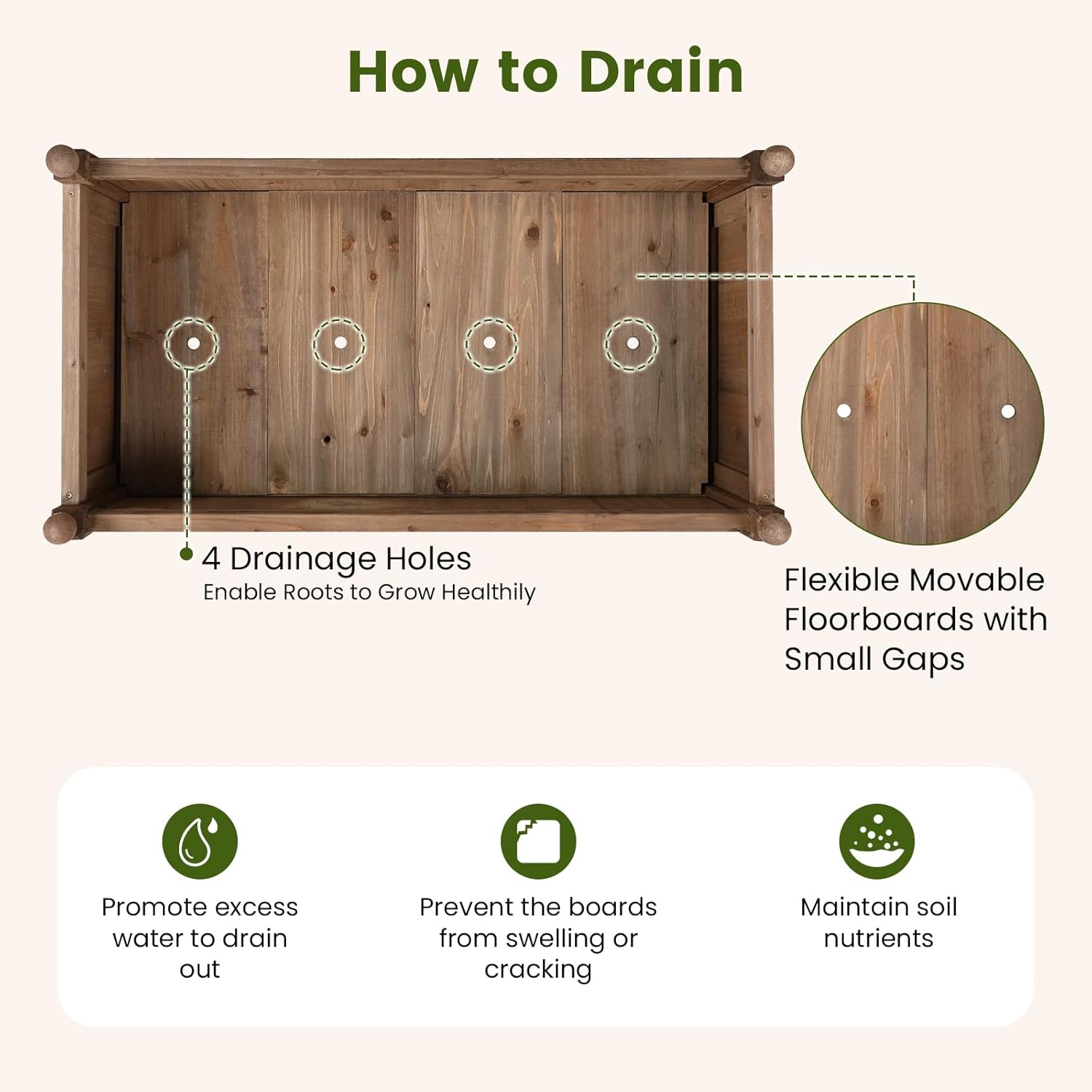 How to Drain

4 Drainage Holes
Enable Roots to Grow Healthily

Flexible Movable Floorboards with Small Gaps

Promote excess water to drain out

Prevent the boards from swelling or cracking

Maintain soil nutrients