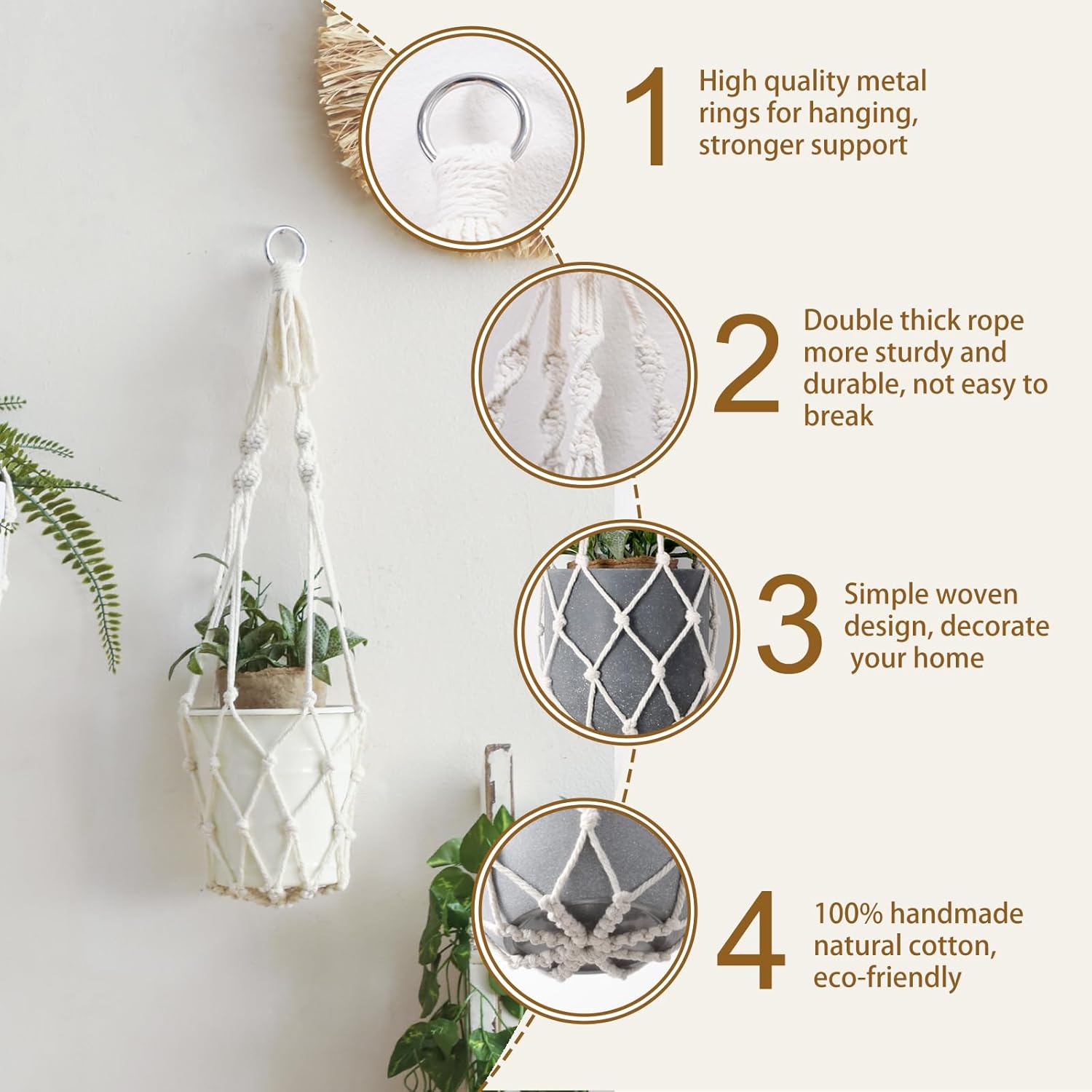 1 High quality metal rings for hanging, stronger support

2 Double thick rope more sturdy and durable, not easy to break

3 Simple woven design, decorate your home

4 100% handmade natural cotton, eco-friendly