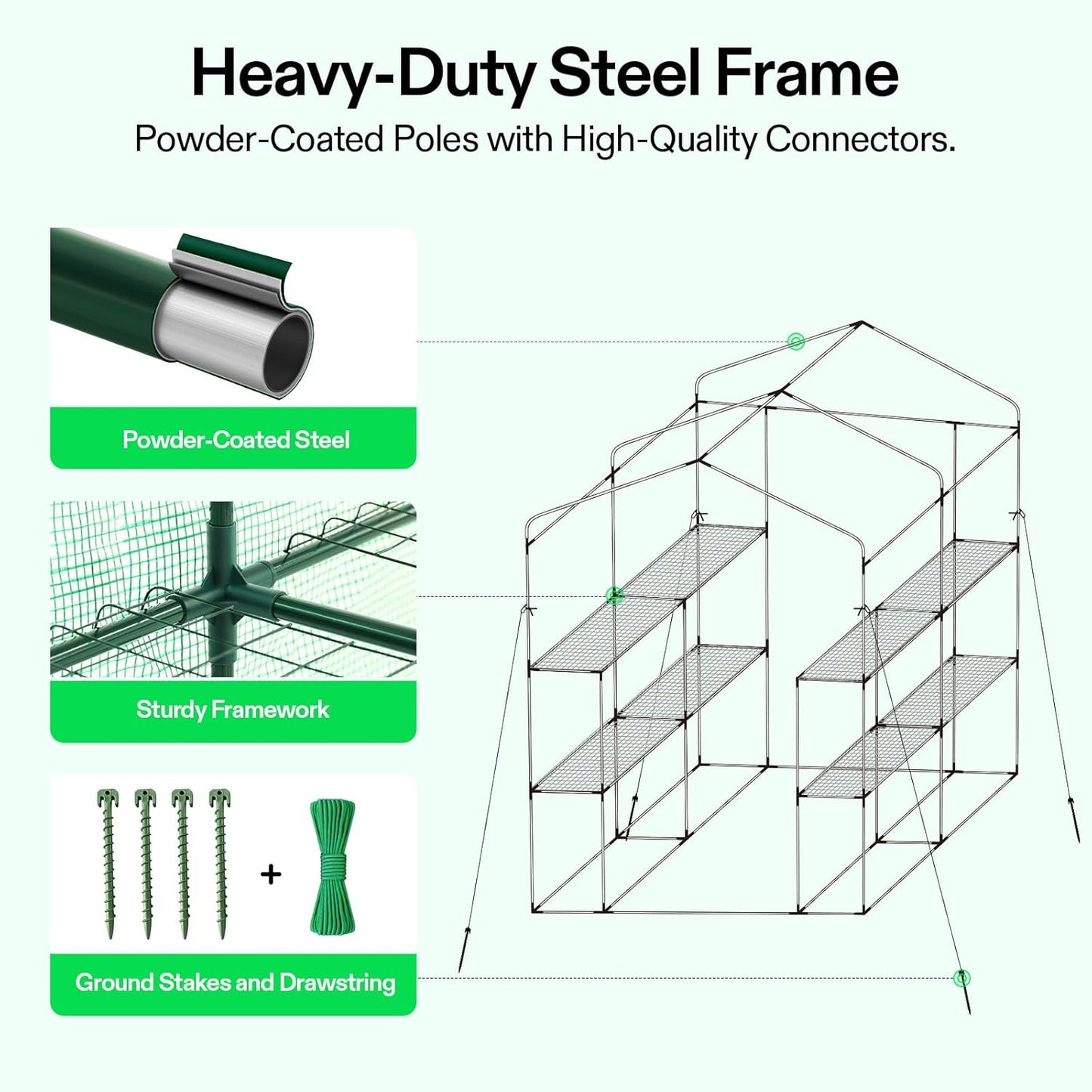 Heavy-Duty Steel Frame

Powder-Coated Poles with High-Quality Connectors.

Powder-Coated Steel

Sturdy Framework

+

Ground Stakes and Drawstring