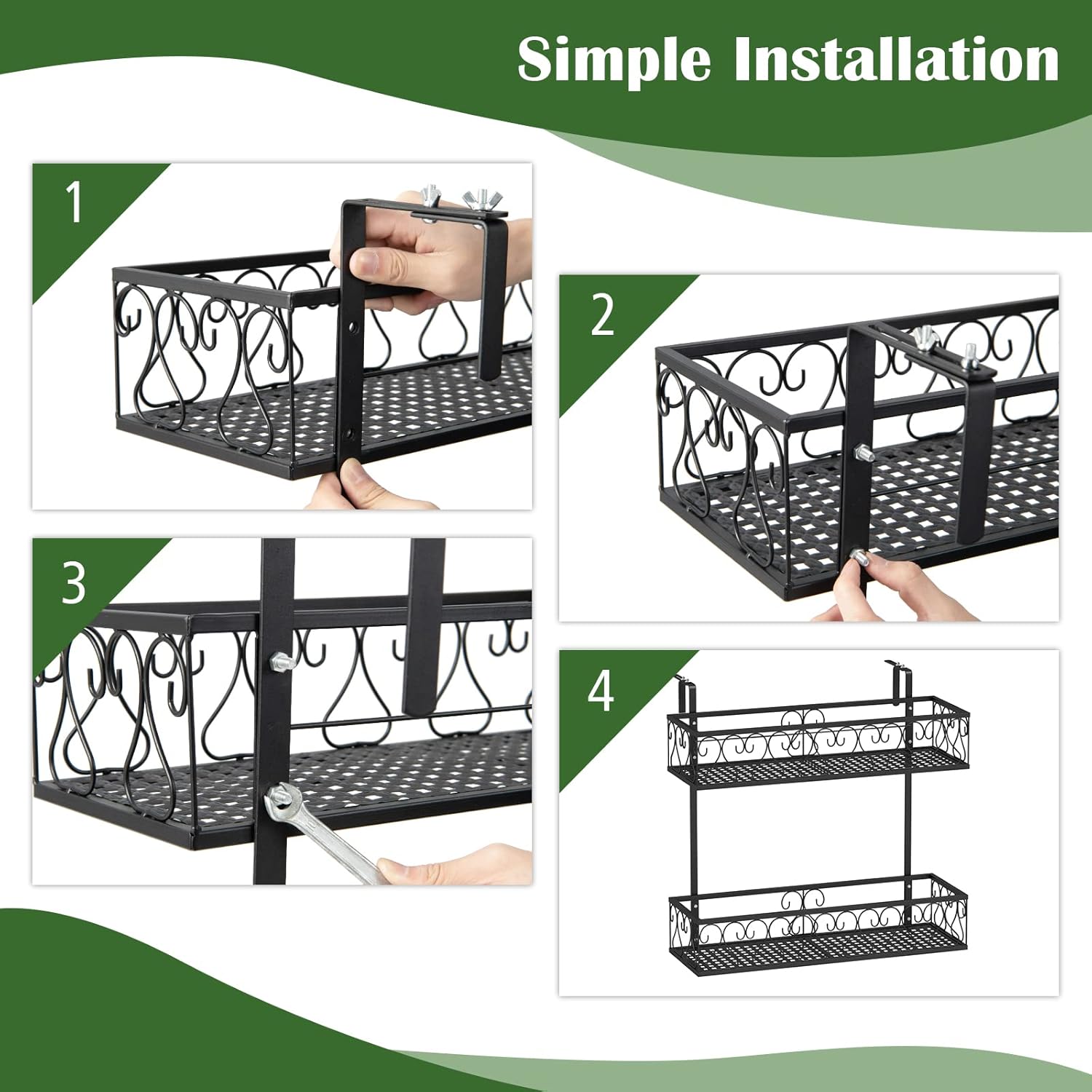 Simple Installation

1

2

3

4